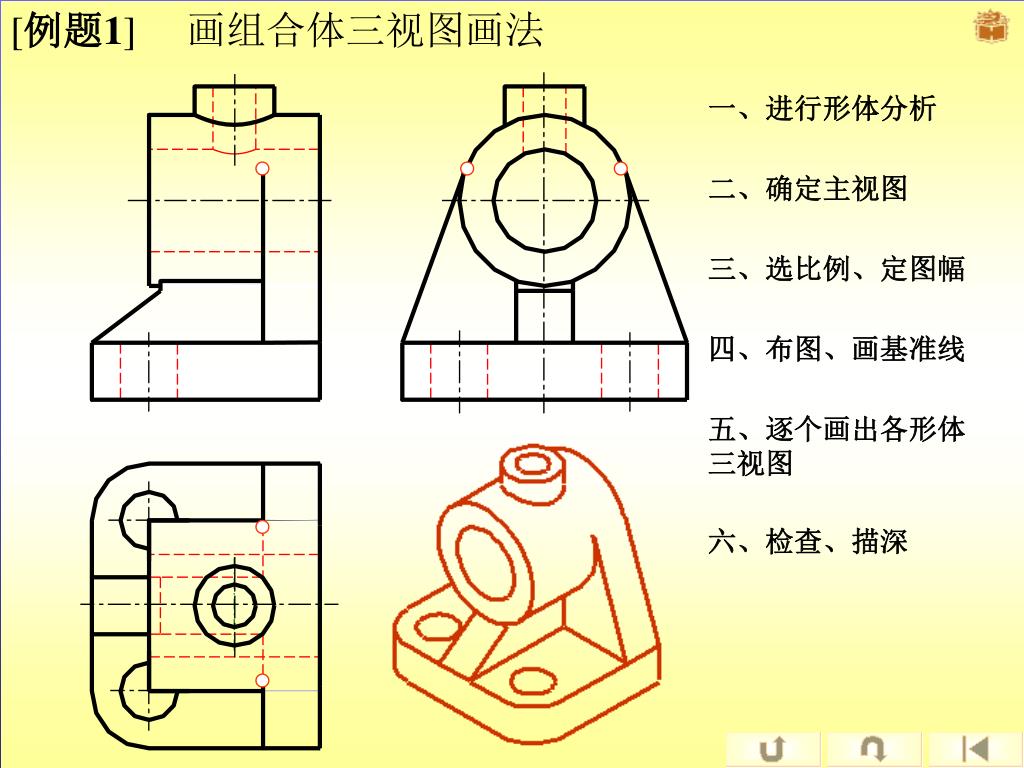 [例题1]　画组合体三视图画法

一、进行形体分析

二、确定主视图

三、选比例、定图幅

四、布图、画基准线

五、逐个画出各形体三视图

六、检查、描深