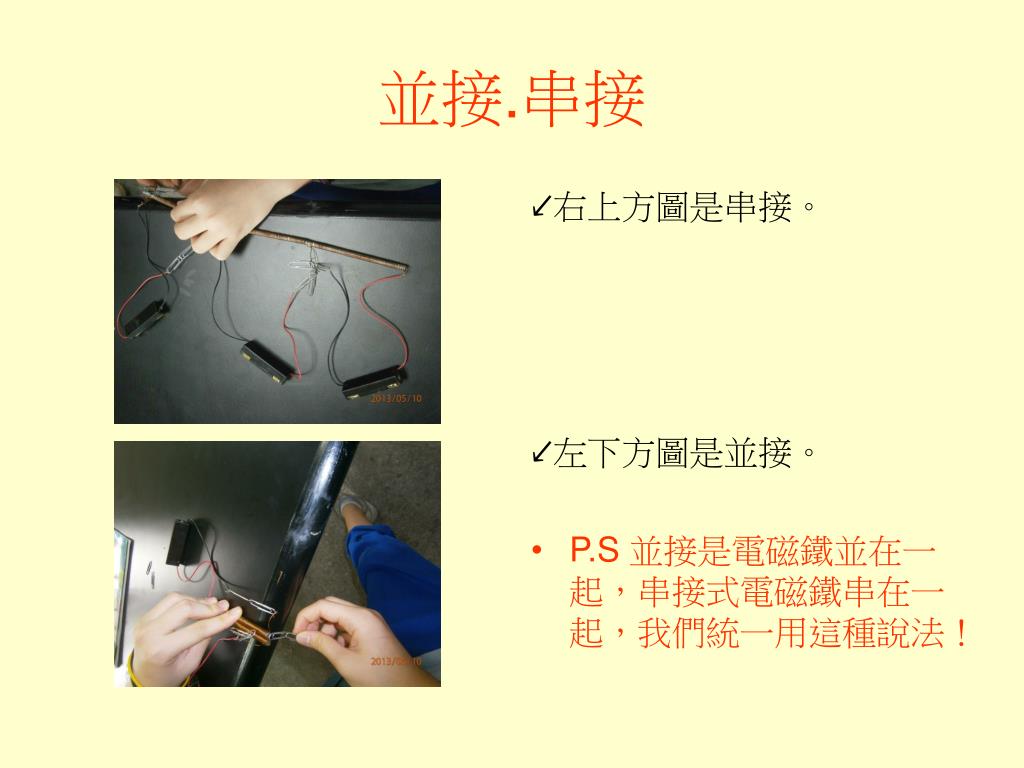 並接.串接

2013/05/10

2013/05/10

↙右上方圖是串接。

↙左下方圖是並接。

• P.S 並接是電磁鐵並在一起，串接式電磁鐵串在一起，我們統一用這種說法！