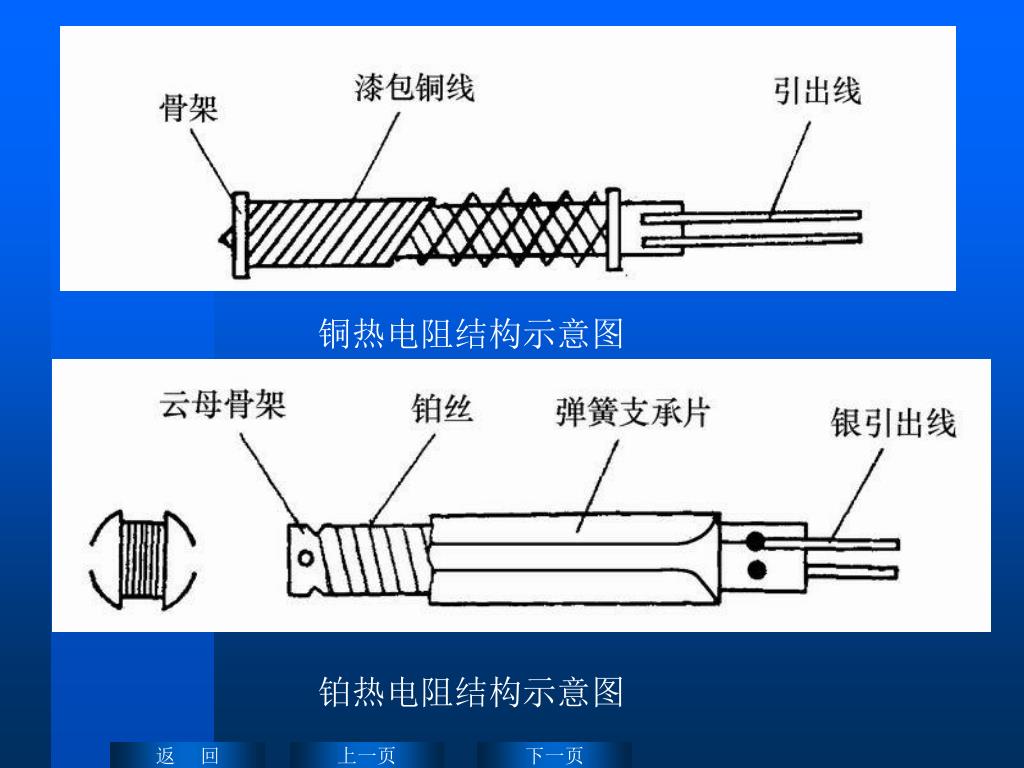 骨架
漆包铜线
引出线

铜热电阻结构示意图

云母骨架
铂丝
弹簧支承片
银引出线

铂热电阻结构示意图

返　回
上一页
下一页