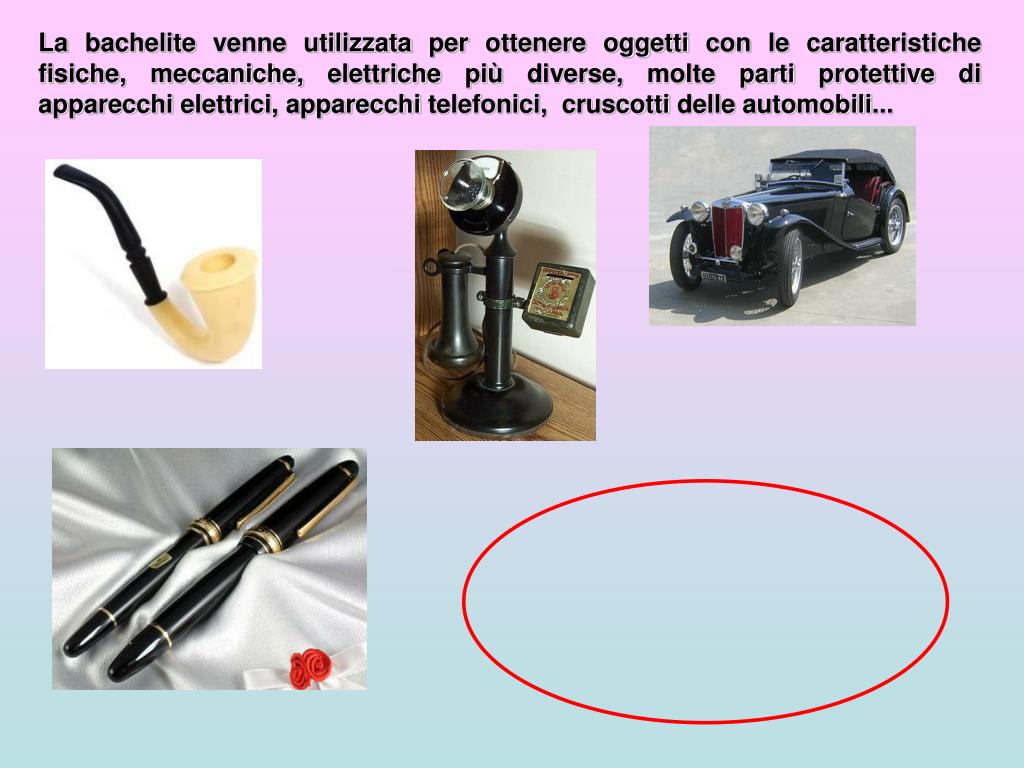 La bachelite venne utilizzata per ottenere oggetti con le caratteristiche fisiche, meccaniche, elettriche più diverse, molte parti protettive di apparecchi elettrici, apparecchi telefonici, cruscotti delle automobili...