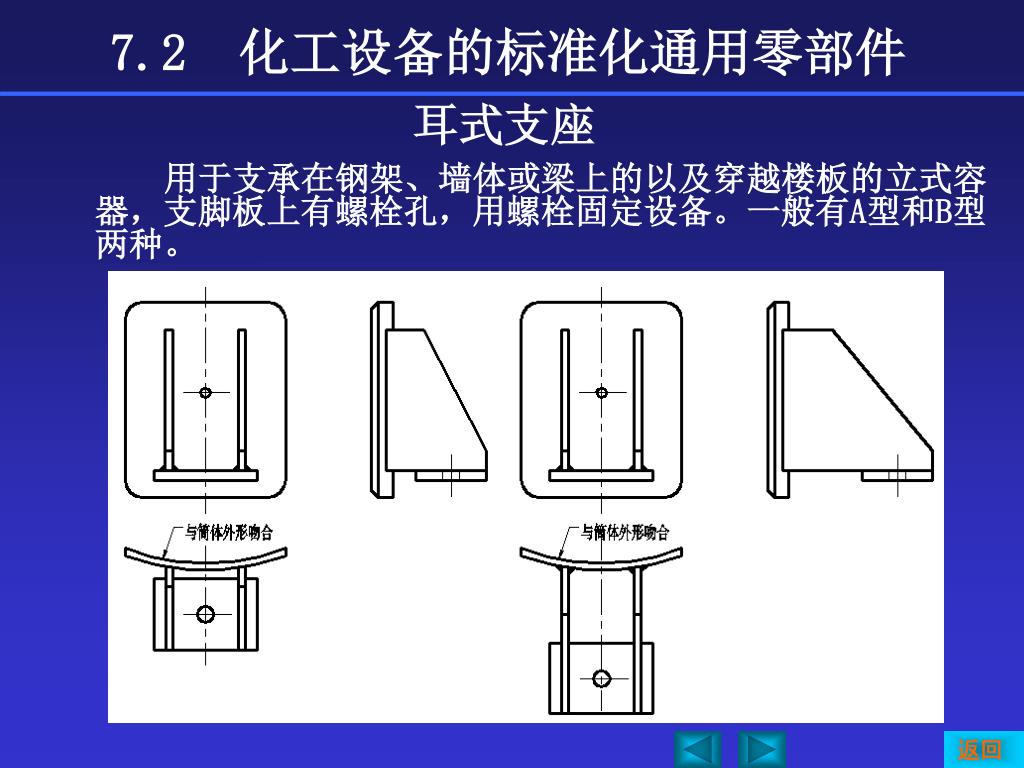 7.2　化工设备的标准化通用零部件

耳式支座

用于支承在钢架、墙体或梁上的以及穿越楼板的立式容器，支脚板上有螺栓孔，用螺栓固定设备。一般有A型和B型两种。

与筒体外形吻合

与筒体外形吻合

返回