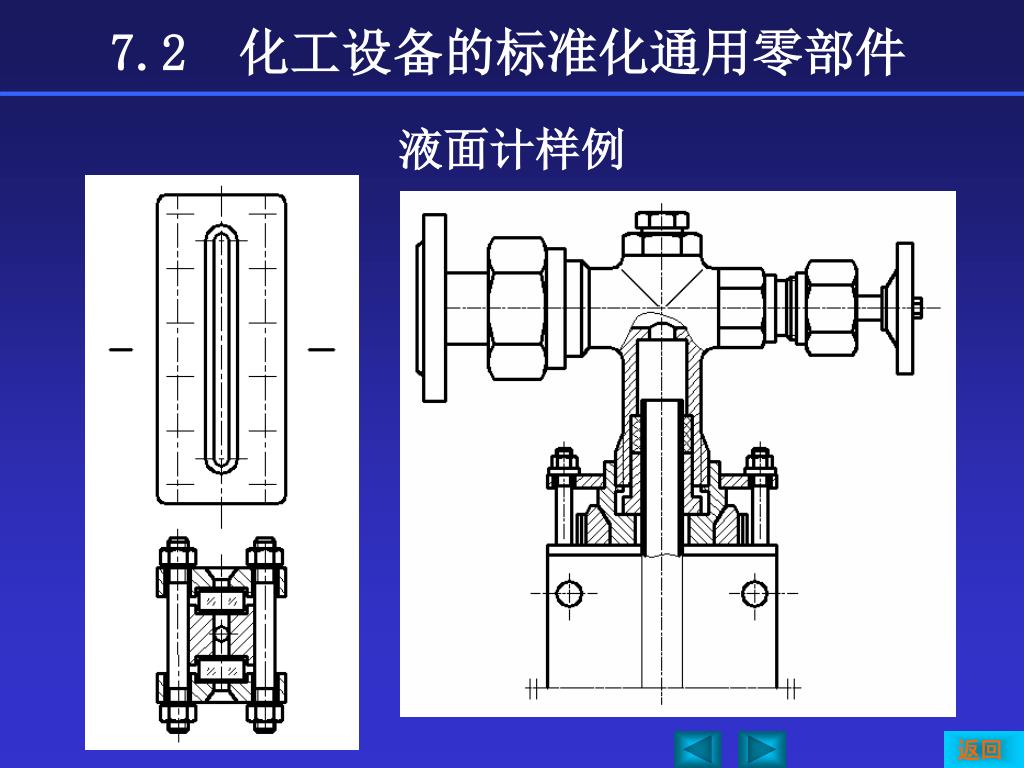 7.2 化工设备的标准化通用零部件

液面计样例

返回