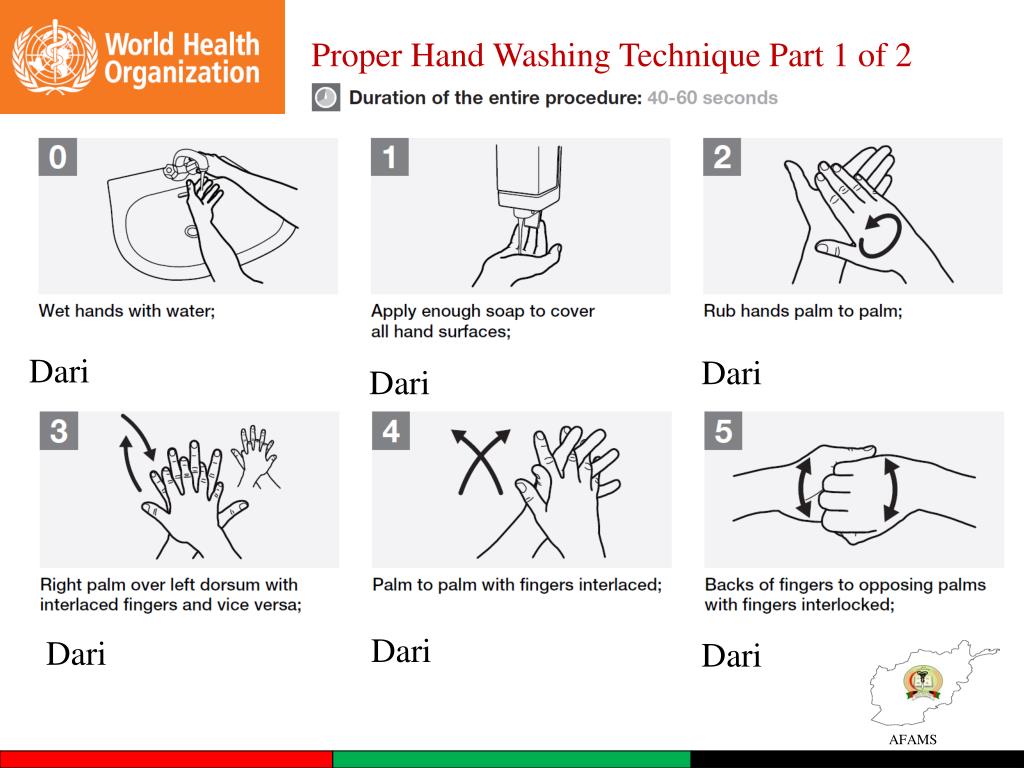 World Health Organization

Proper Hand Washing Technique Part 1 of 2

Duration of the entire procedure: 40-60 seconds

0

Wet hands with water;

Dari

1

Apply enough soap to cover all hand surfaces;

Dari

2

Rub hands palm to palm;

Dari

3

Right palm over left dorsum with interlaced fingers and vice versa;

Dari

4

Palm to palm with fingers interlaced;

Dari

5

Backs of fingers to opposing palms with fingers interlocked;

Dari

AFAMS