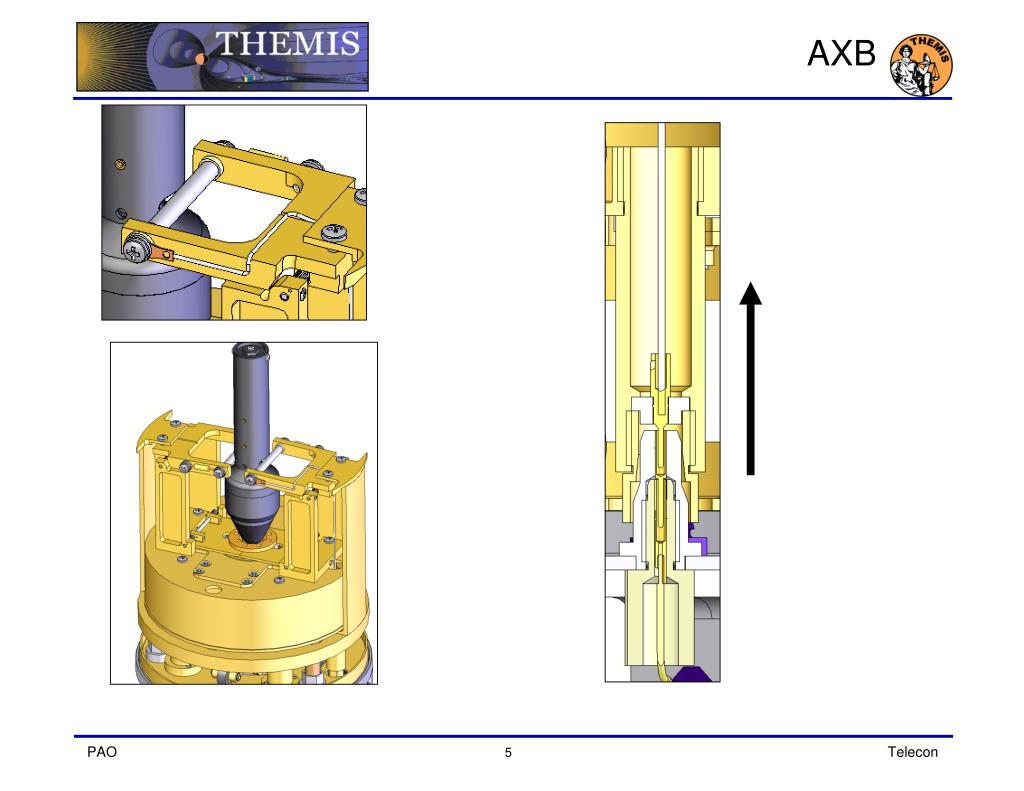 THEMIS

AXB

THEMIS

PAO

5

Telecon