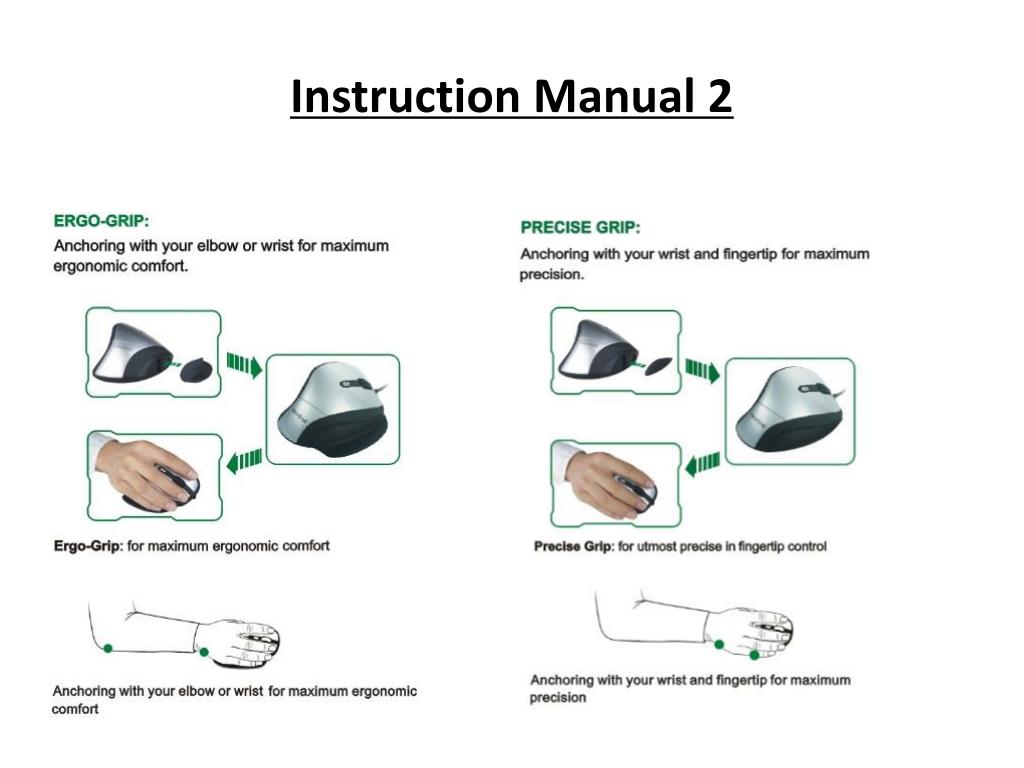 Instruction Manual 2

ERGO-GRIP:
Anchoring with your elbow or wrist for maximum ergonomic comfort.

Ergo-Grip: for maximum ergonomic comfort

Anchoring with your elbow or wrist for maximum ergonomic comfort

PRECISE GRIP:
Anchoring with your wrist and fingertip for maximum precision.

Precise Grip: for utmost precise in fingertip control

Anchoring with your wrist and fingertip for maximum precision