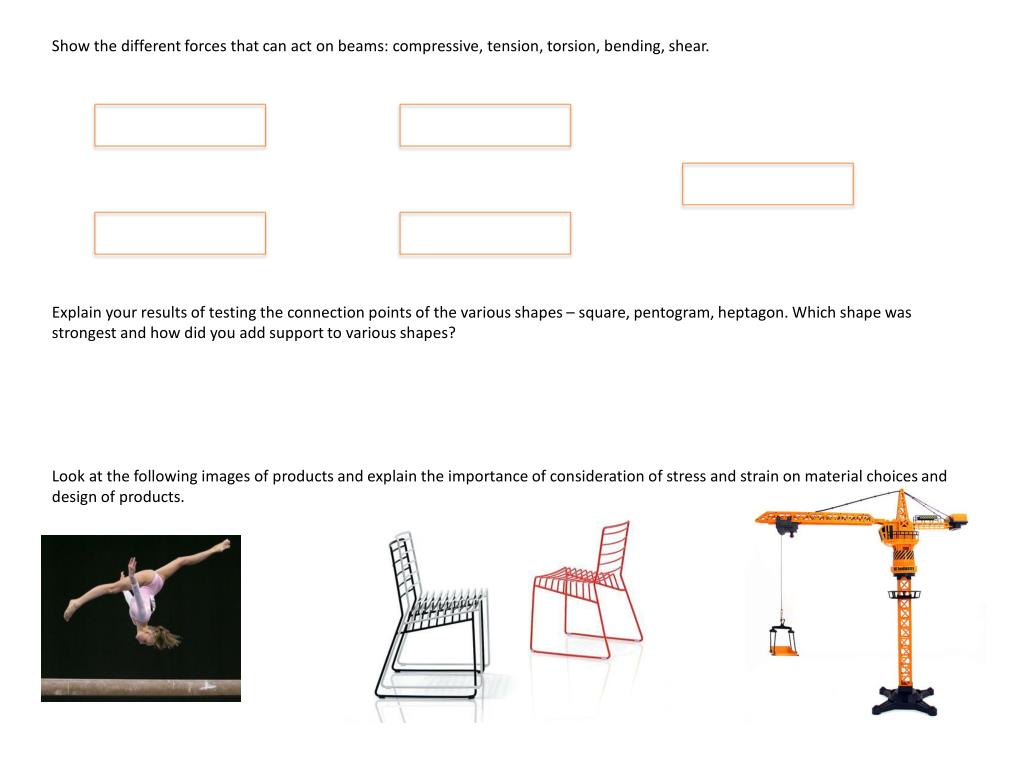 Show the different forces that can act on beams: compressive, tension, torsion, bending, shear.

Explain your results of testing the connection points of the various shapes – square, pentogram, heptagon. Which shape was strongest and how did you add support to various shapes?

Look at the following images of products and explain the importance of consideration of stress and strain on material choices and design of products.