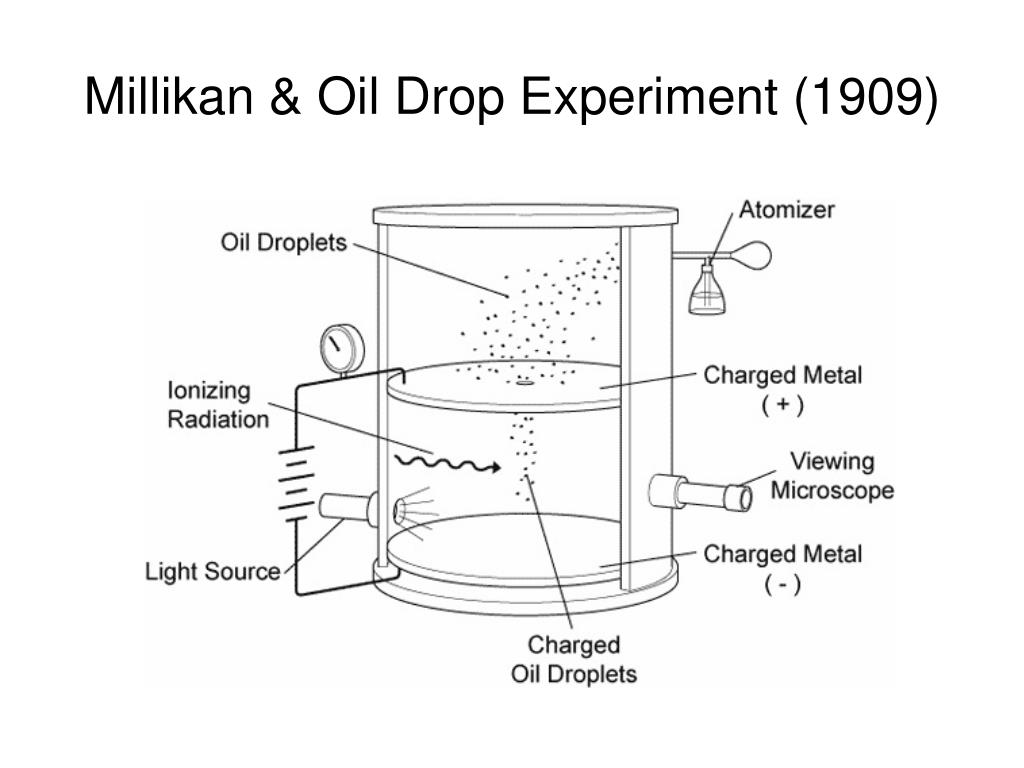 Millikan & Oil Drop Experiment (1909)

Oil Droplets

Atomizer

Ionizing Radiation

Charged Metal ( + )

Viewing Microscope

Light Source

Charged Metal ( - )

Charged Oil Droplets