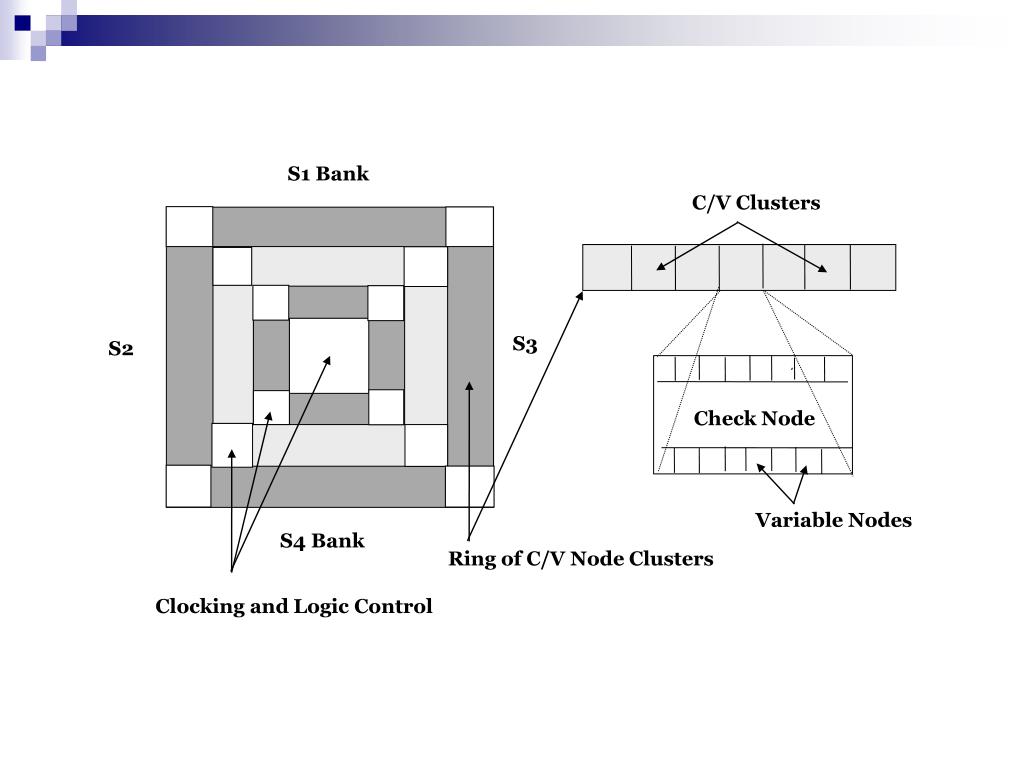 S1 Bank

C/V Clusters

S2

S3

Check Node

Variable Nodes

S4 Bank

Ring of C/V Node Clusters

Clocking and Logic Control