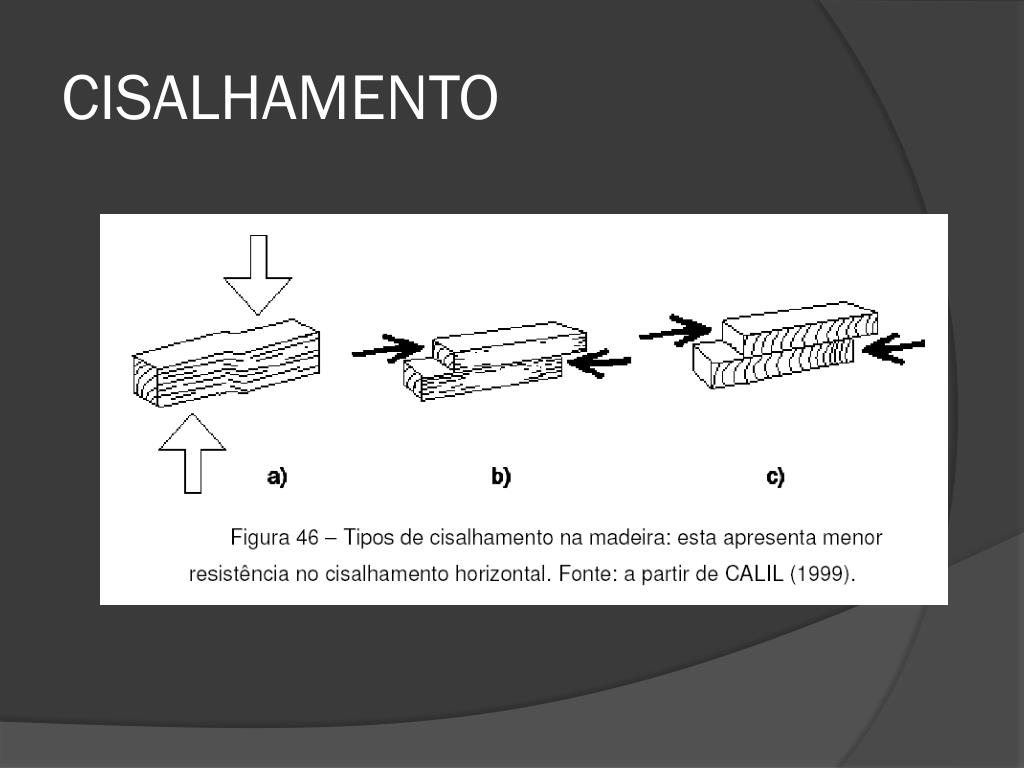 CISALHAMENTO

a)

b)

c)

Figura 46 – Tipos de cisalhamento na madeira: esta apresenta menor resistência no cisalhamento horizontal. Fonte: a partir de CALIL (1999).