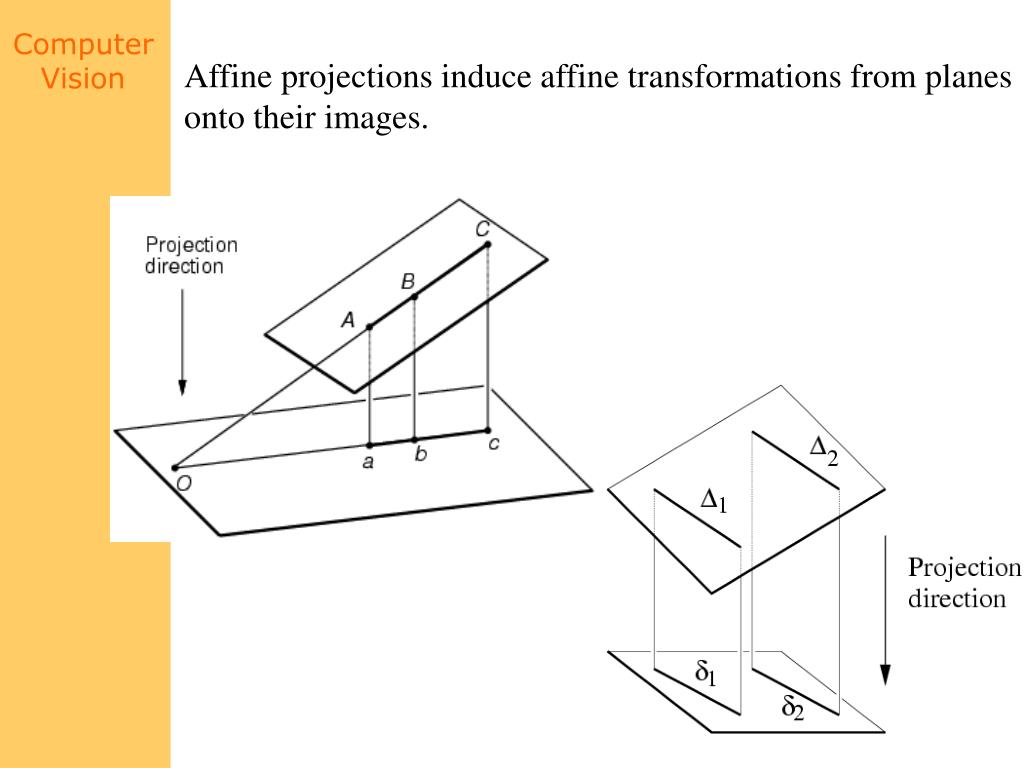 Computer Vision

Affine projections induce affine transformations from planes onto their images.

Projection direction

C

B

A

O

a

b

c

$\Delta_2$

$\Delta_1$

Projection direction

$\delta_1$

$\delta_2$