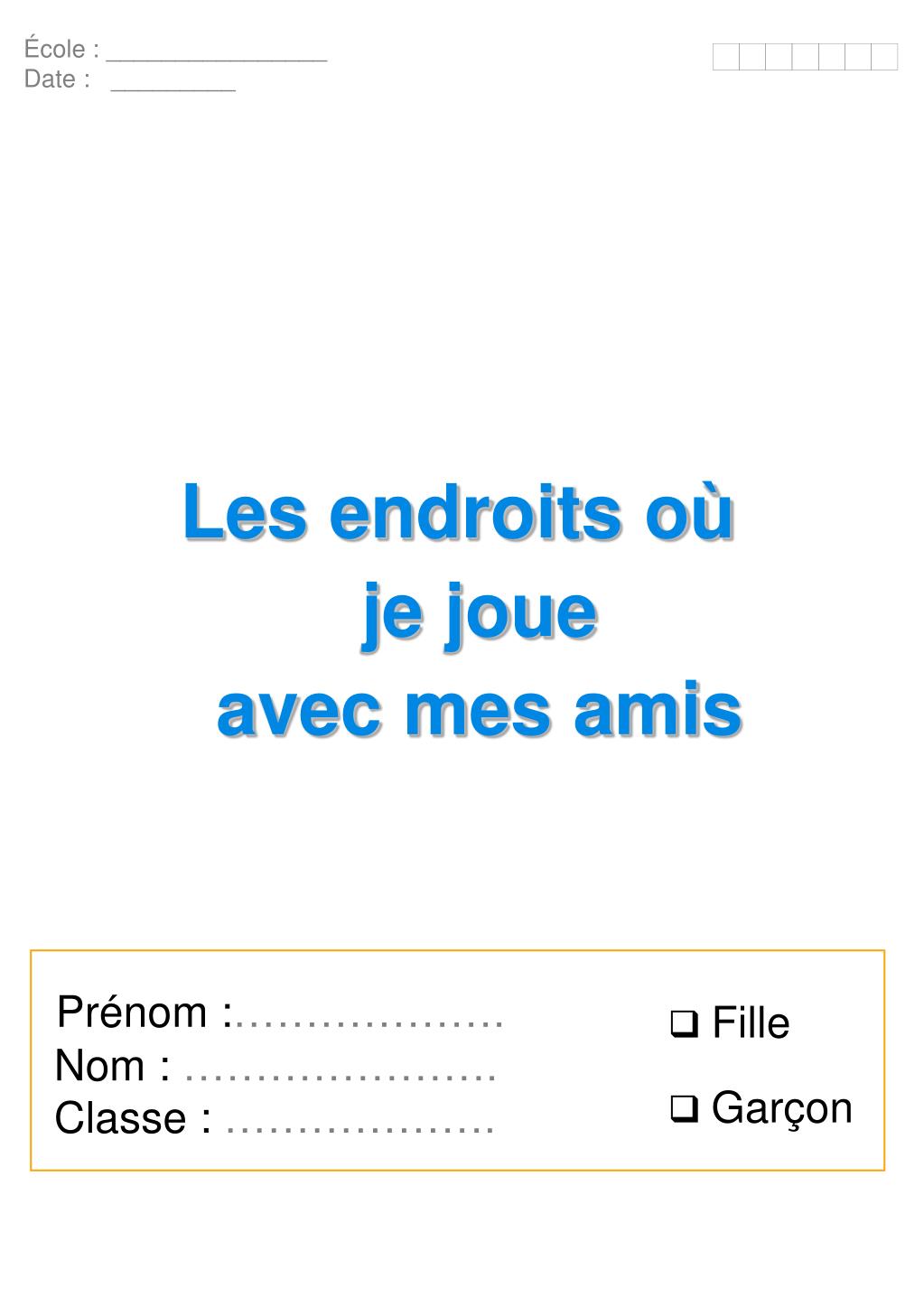 École : ____
Date : ____

Les endroits où je joue avec mes amis

Prénom : ____
Nom : ____
Classe : ____

☐ Fille
☐ Garçon