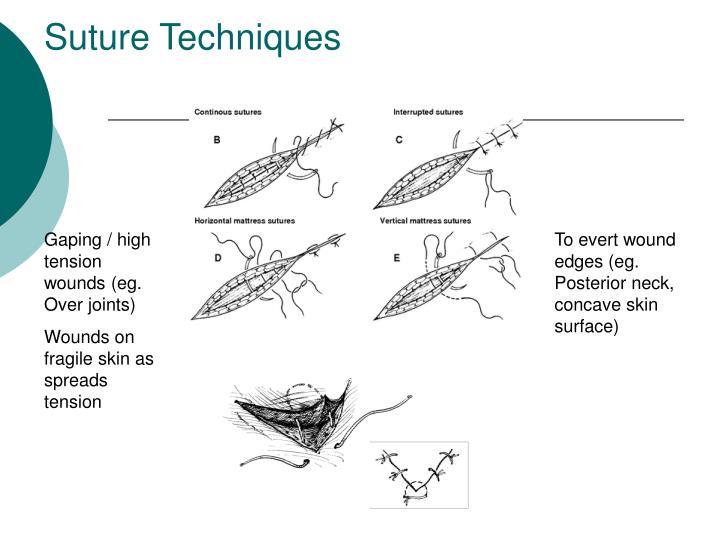 Suture Techniques

Continous sutures

B

Interrupted sutures

C

Horizontal mattress sutures

D

Vertical mattress sutures

E

Gaping / high tension wounds (eg. Over joints)

Wounds on fragile skin as spreads tension

To evert wound edges (eg. Posterior neck, concave skin surface)