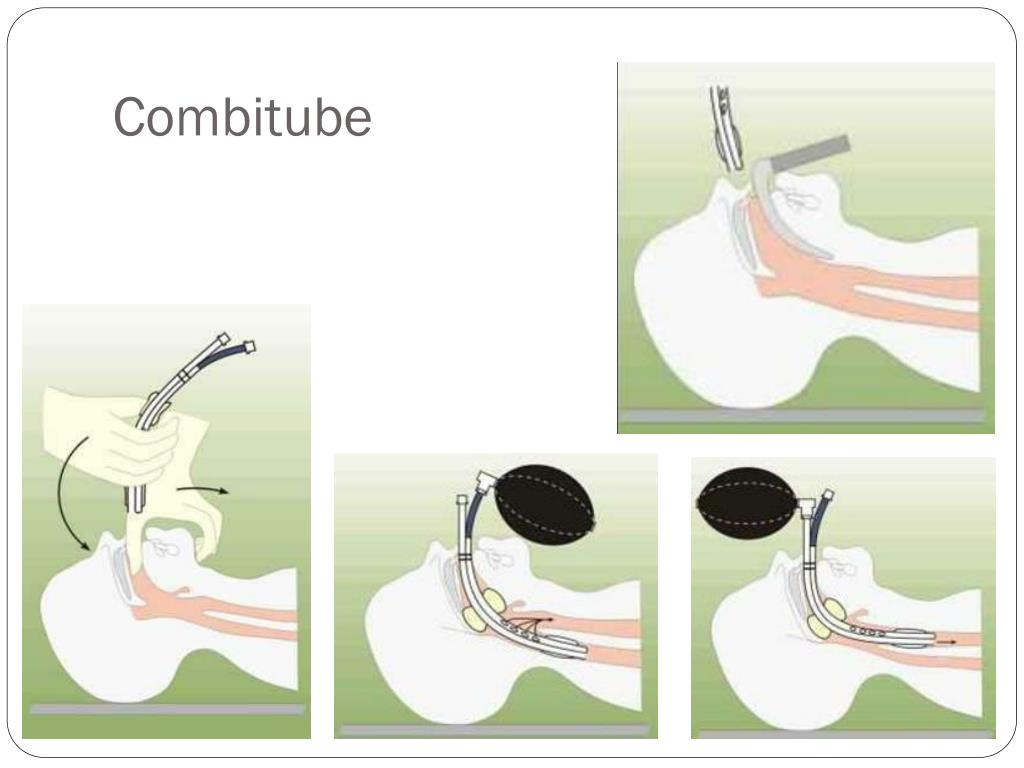 Combitube