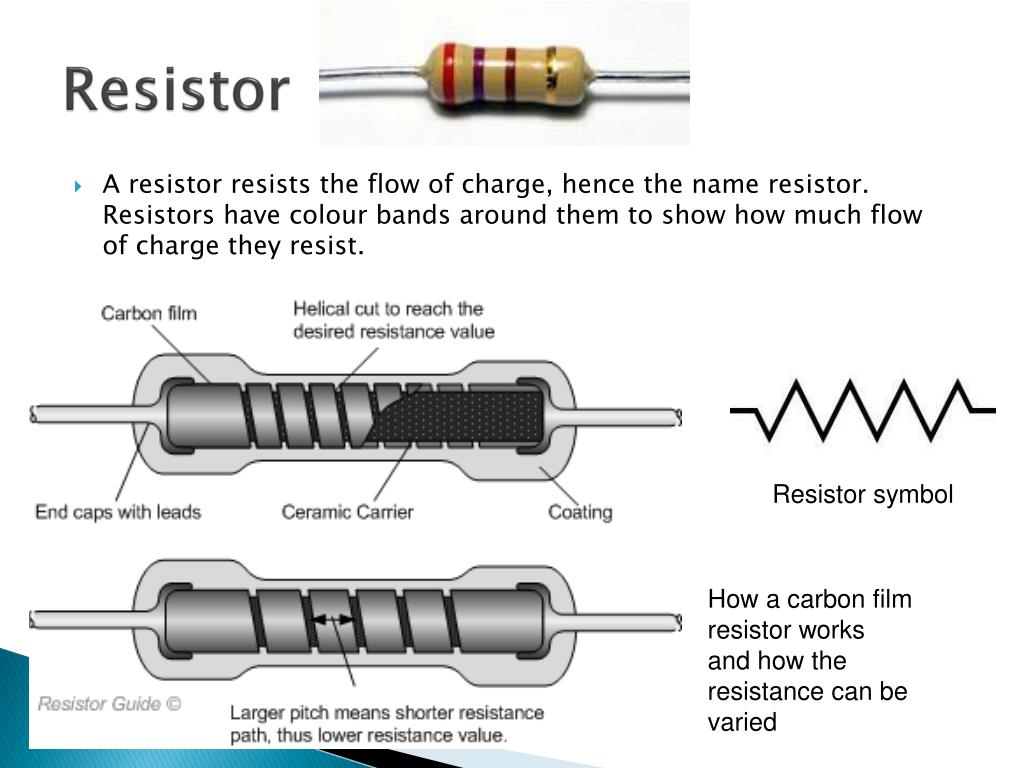 Resistor

A resistor resists the flow of charge, hence the name resistor. Resistors have colour bands around them to show how much flow of charge they resist.

Carbon film

Helical cut to reach the desired resistance value

End caps with leads

Ceramic Carrier

Coating

Resistor symbol

Resistor Guide ©

Larger pitch means shorter resistance path, thus lower resistance value.

How a carbon film resistor works and how the resistance can be varied