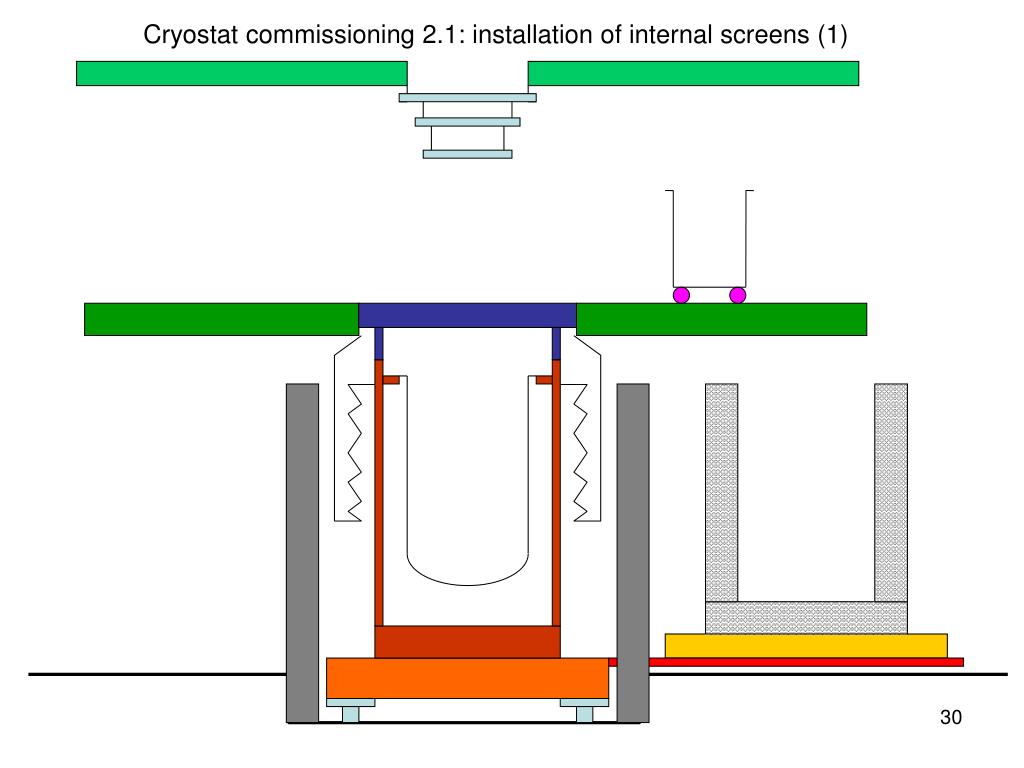 Cryostat commissioning 2.1: installation of internal screens (1)

30