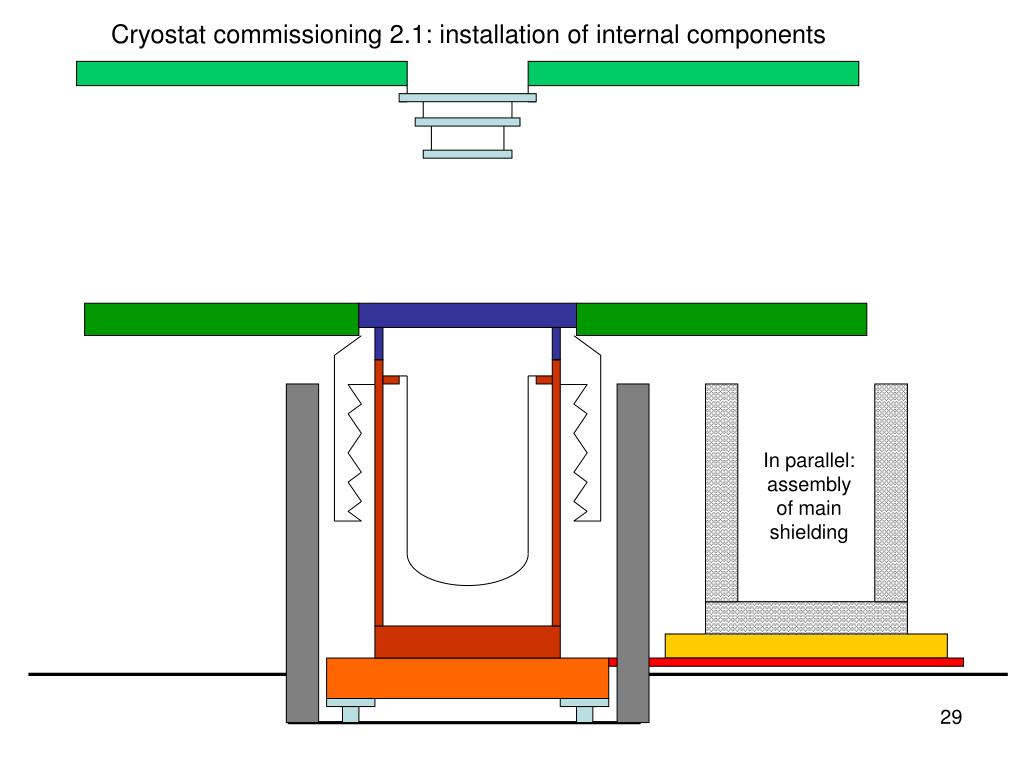 Cryostat commissioning 2.1: installation of internal components

In parallel: assembly of main shielding

29