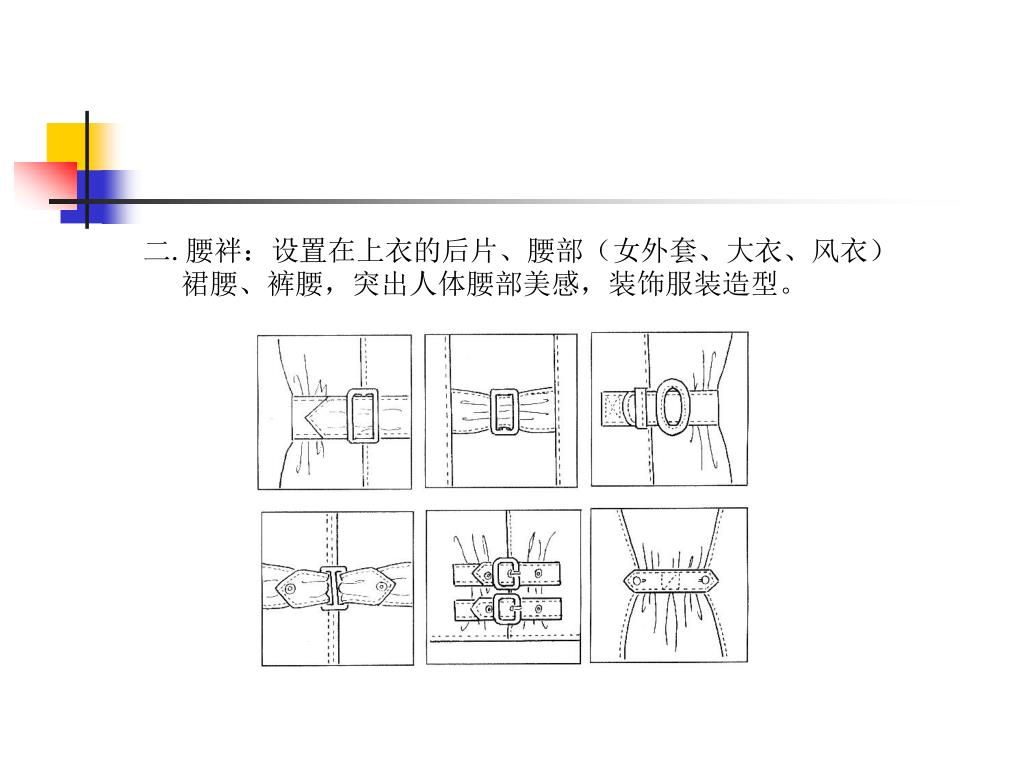 二. 腰袢：设置在上衣的后片、腰部（女外套、大衣、风衣）裙腰、裤腰，突出人体腰部美感，装饰服装造型。