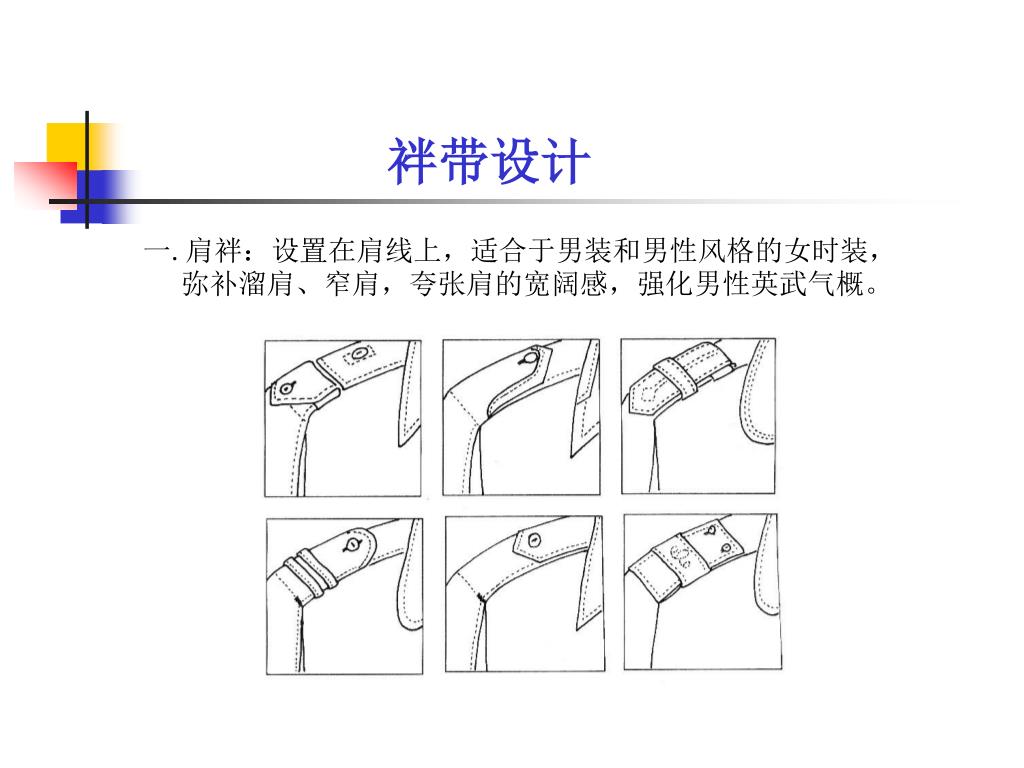 袢带设计

一. 肩袢：设置在肩线上，适合于男装和男性风格的女时装，弥补溜肩、窄肩，夸张肩的宽阔感，强化男性英武气概。