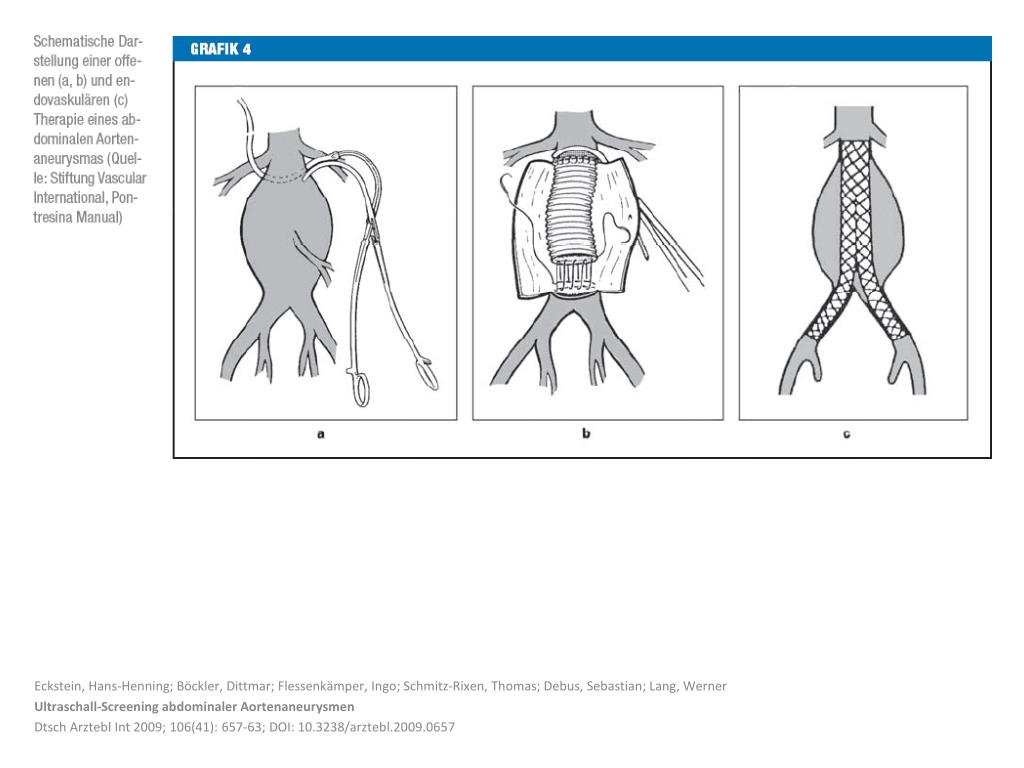 Schematische Darstellung einer offenen (a, b) und endovaskulären (c) Therapie eines abdominalen Aortenaneurysmas (Quelle: Stiftung Vascular International, Pontresina Manual)

GRAFIK 4

a

b

c

Eckstein, Hans-Henning; Böckler, Dittmar; Flessenkämper, Ingo; Schmitz-Rixen, Thomas; Debus, Sebastian; Lang, Werner
Ultraschall-Screening abdominaler Aortenaneurysmen
Dtsch Arztebl Int 2009; 106(41): 657-63; DOI: 10.3238/arztebl.2009.0657