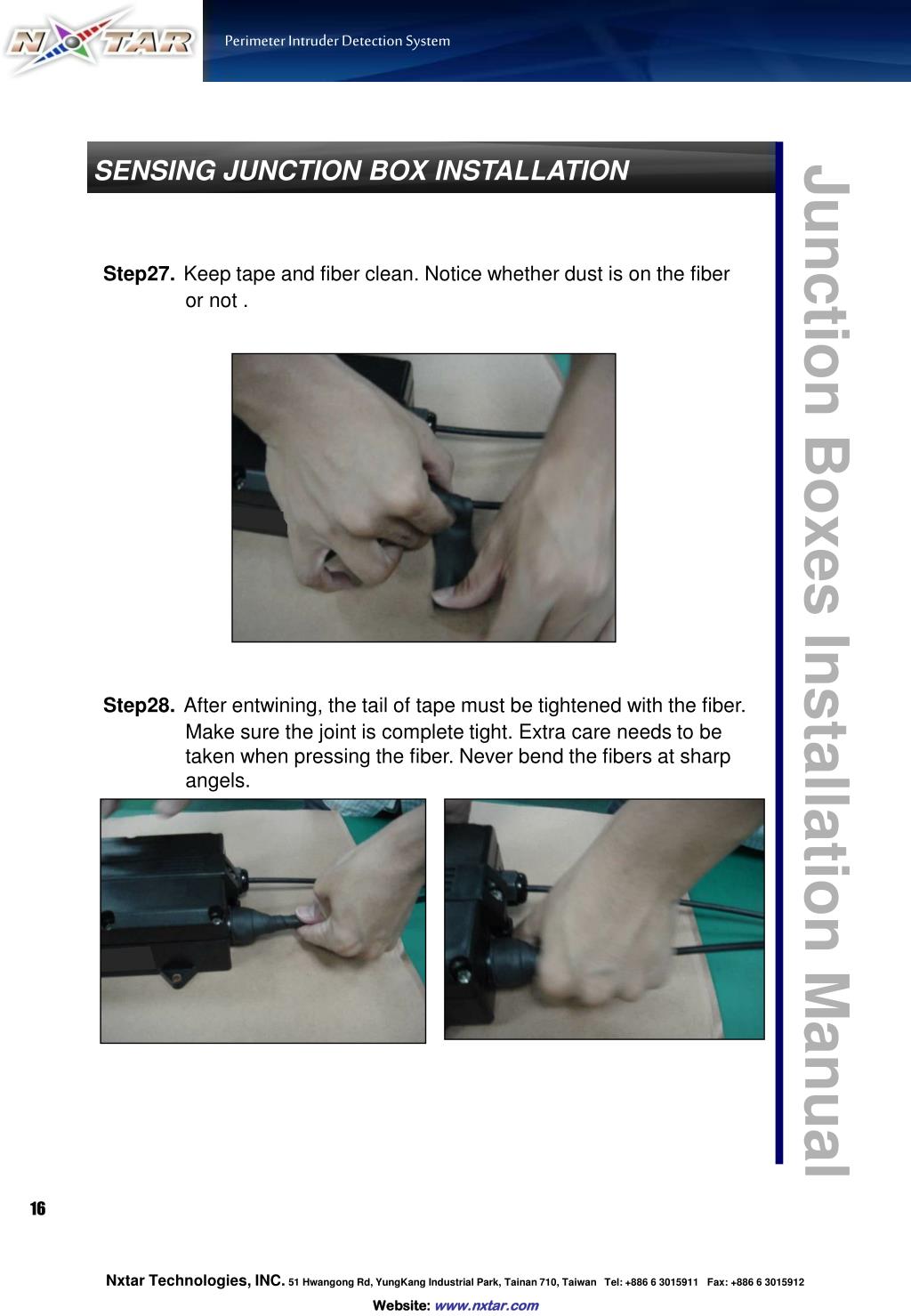 NXTAR

Perimeter Intruder Detection System

SENSING JUNCTION BOX INSTALLATION

Junction Boxes Installation Manual

Step27. Keep tape and fiber clean. Notice whether dust is on the fiber or not .

Step28. After entwining, the tail of tape must be tightened with the fiber. Make sure the joint is complete tight. Extra care needs to be taken when pressing the fiber. Never bend the fibers at sharp angels.

16

Nxtar Technologies, INC. 51 Hwangong Rd, YungKang Industrial Park, Tainan 710, Taiwan Tel: +886 6 3015911 Fax: +886 6 3015912

Website: www.nxtar.com