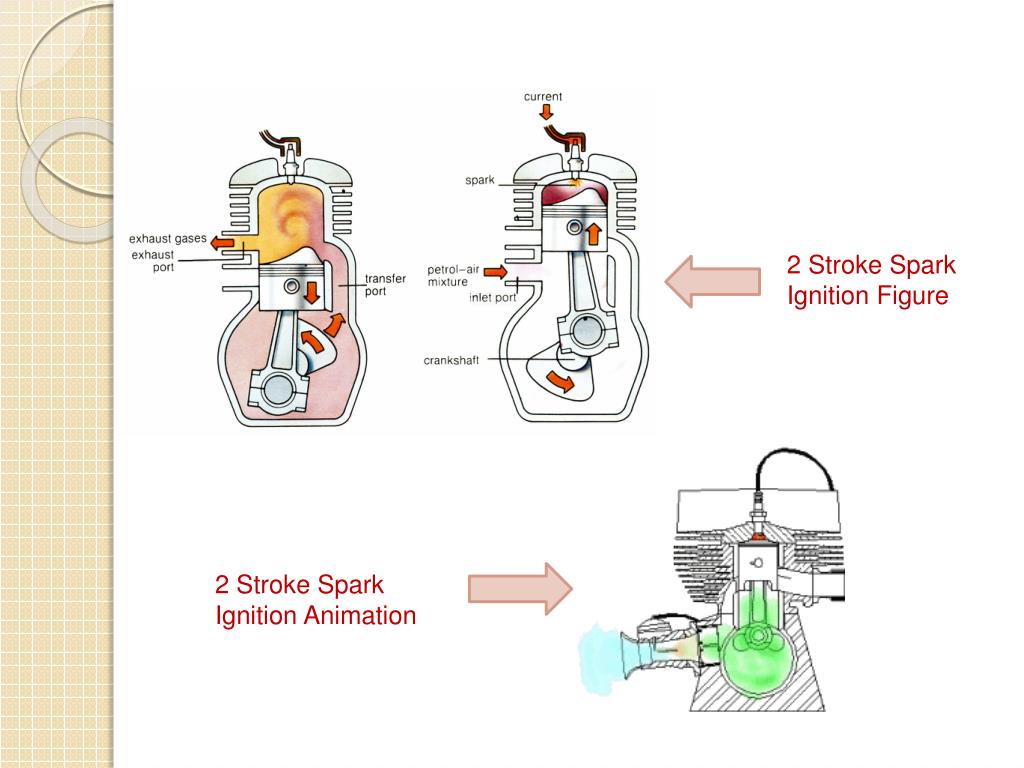 exhaust gases
exhaust port
transfer port

current
spark
petrol–air mixture
inlet port
crankshaft

2 Stroke Spark Ignition Figure

2 Stroke Spark Ignition Animation