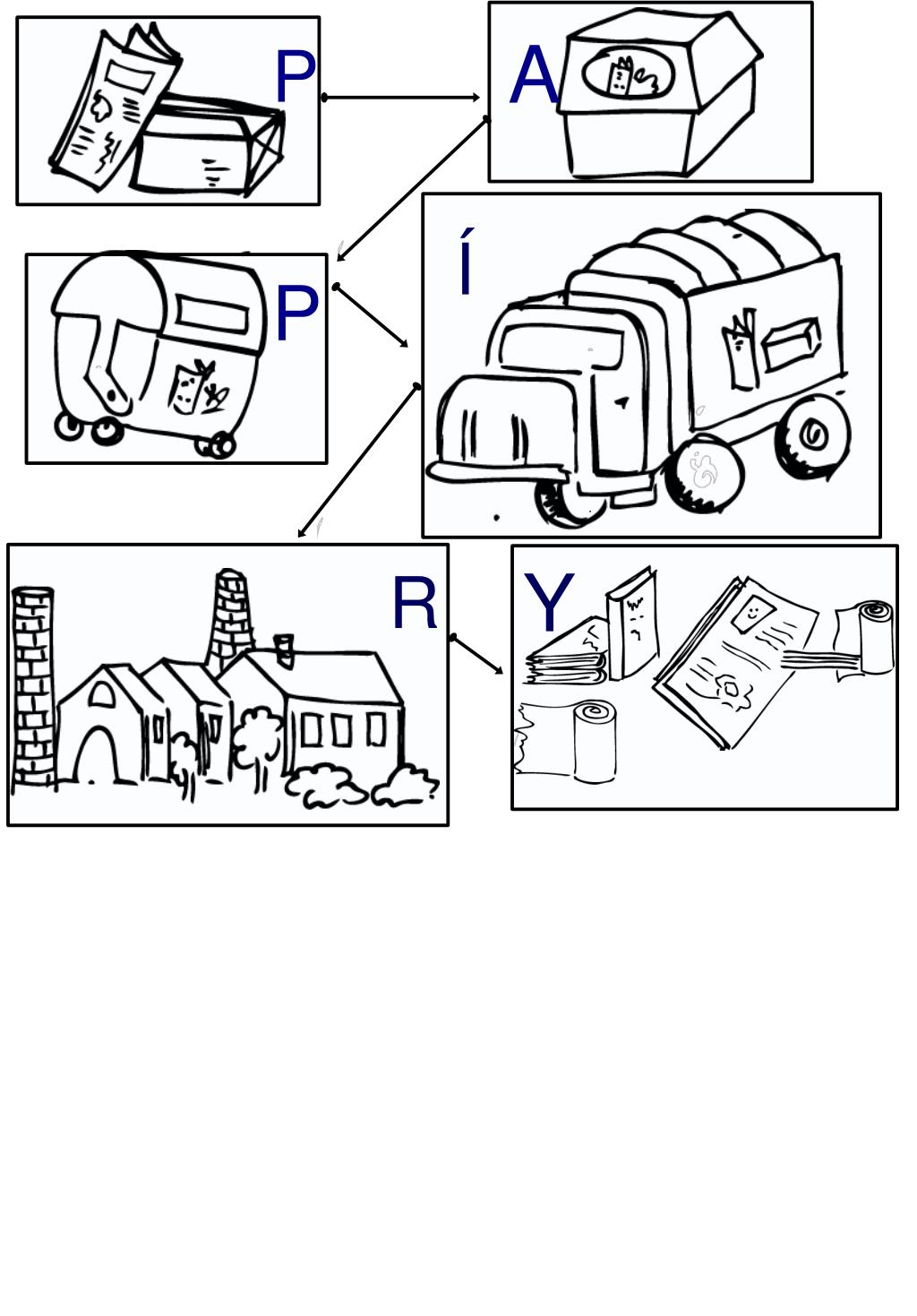 P

A

P

Í

R

Y