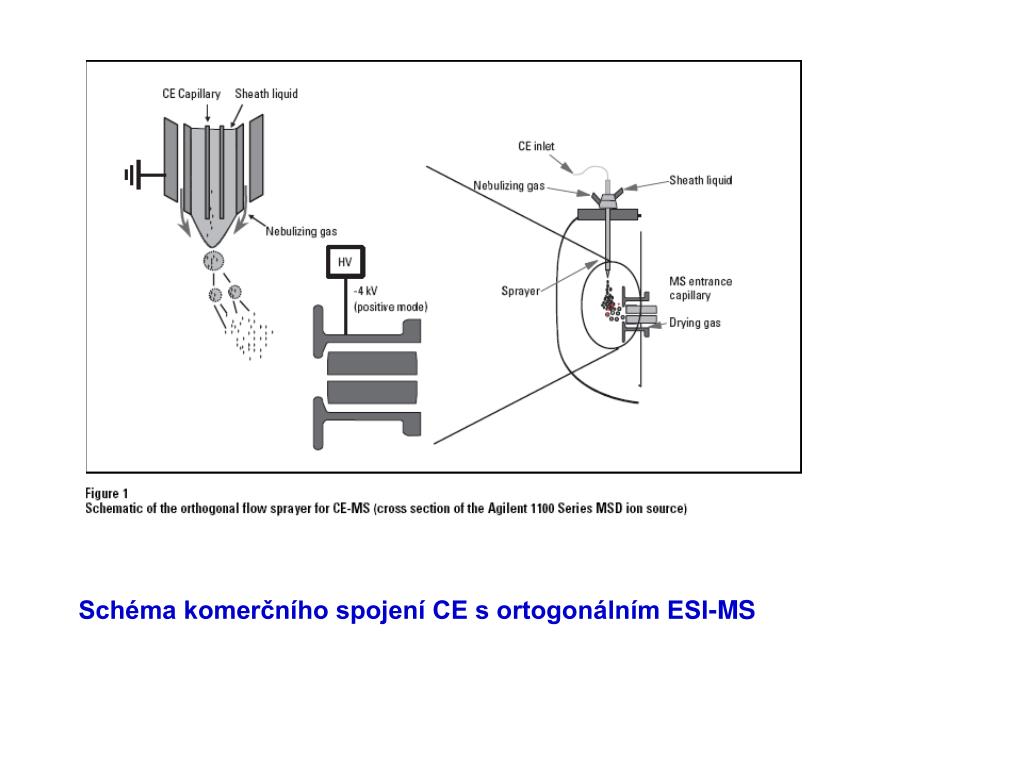 CE Capillary
Sheath liquid
Nebulizing gas
HV
-4 kV
(positive mode)
CE inlet
Nebulizing gas
Sheath liquid
Sprayer
MS entrance capillary
Drying gas

Figure 1
Schematic of the orthogonal flow sprayer for CE-MS (cross section of the Agilent 1100 Series MSD ion source)

Schéma komerčního spojení CE s ortogonálním ESI-MS