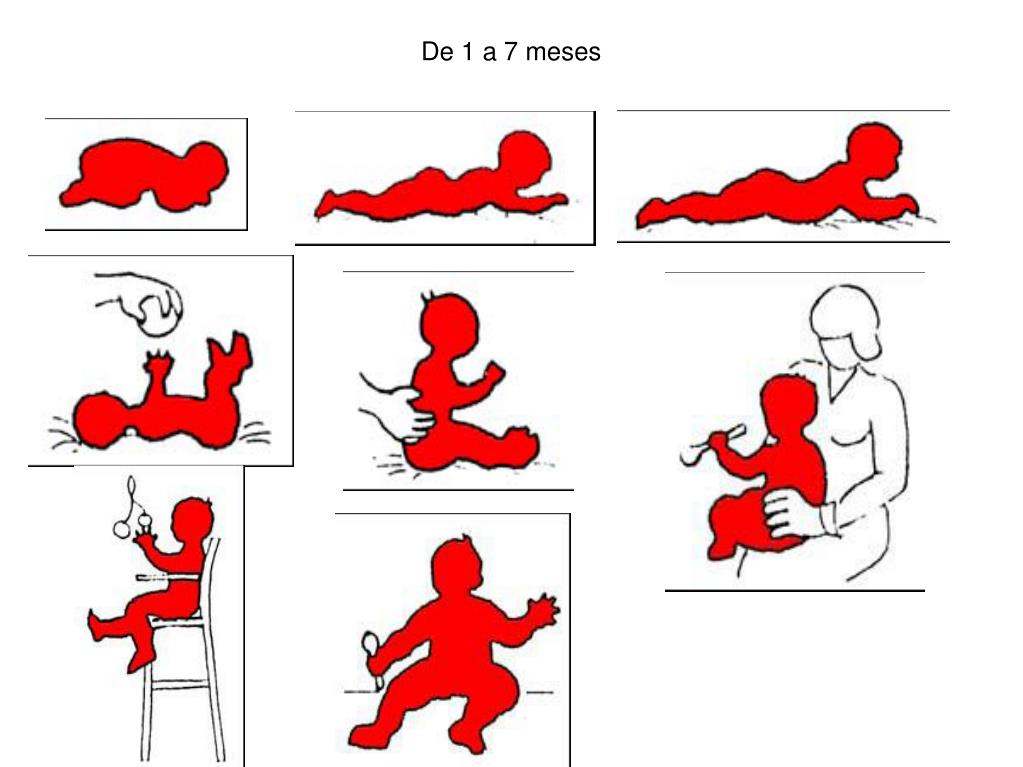 De 1 a 7 meses