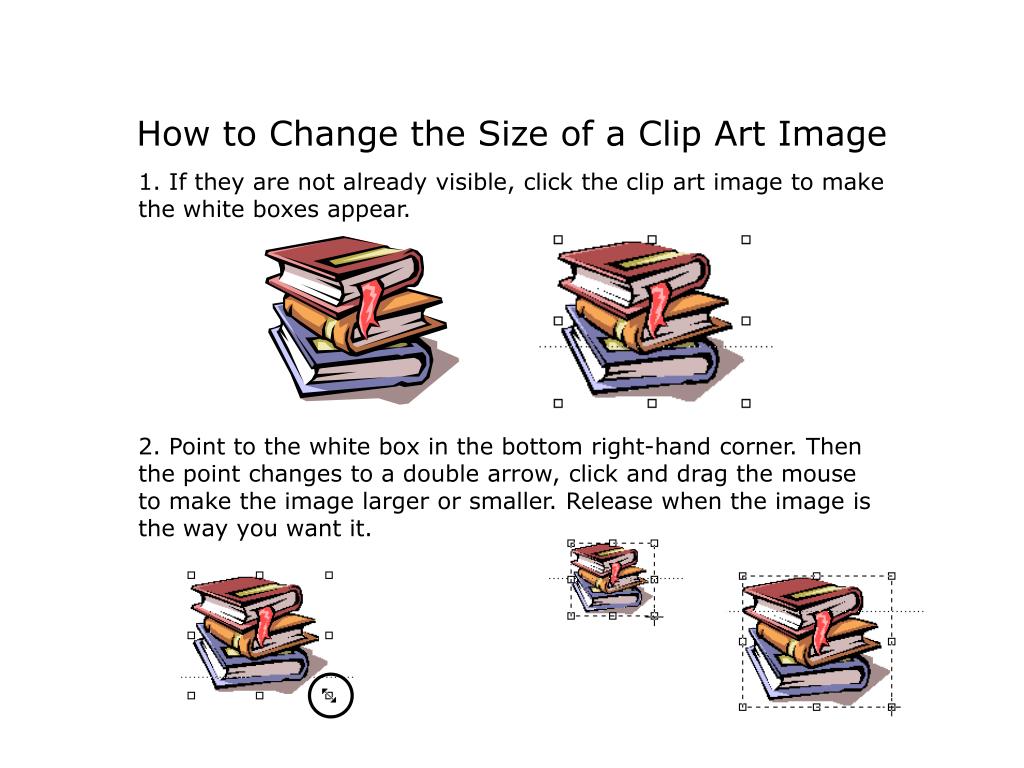 How to Change the Size of a Clip Art Image

1. If they are not already visible, click the clip art image to make the white boxes appear.

2. Point to the white box in the bottom right-hand corner. Then the point changes to a double arrow, click and drag the mouse to make the image larger or smaller. Release when the image is the way you want it.