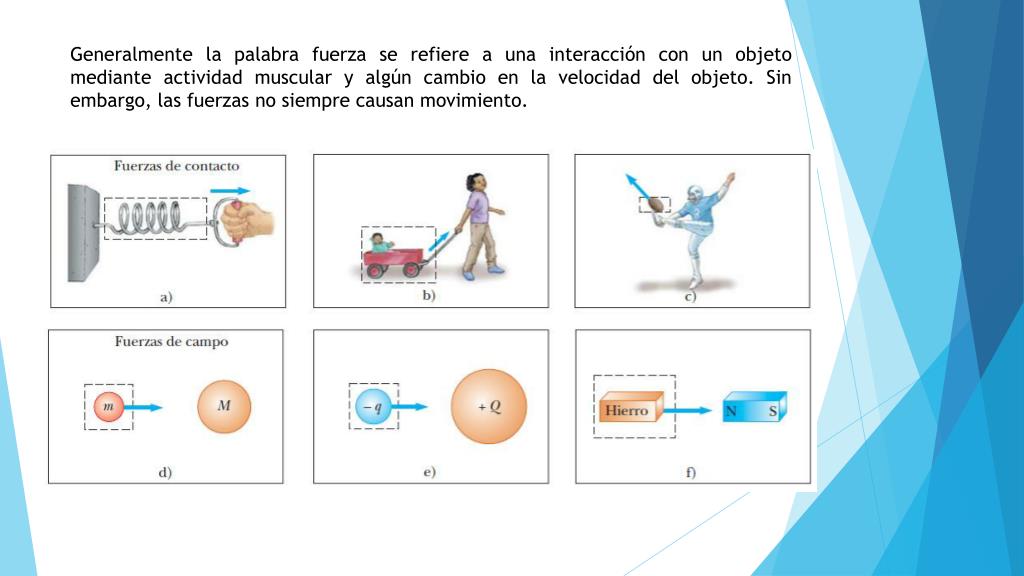 Generalmente la palabra fuerza se refiere a una interacción con un objeto mediante actividad muscular y algún cambio en la velocidad del objeto. Sin embargo, las fuerzas no siempre causan movimiento.

Fuerzas de contacto

a)

b)

c)

Fuerzas de campo

$m$

$M$

d)

$-q$

$+Q$

e)

Hierro

N S

f)