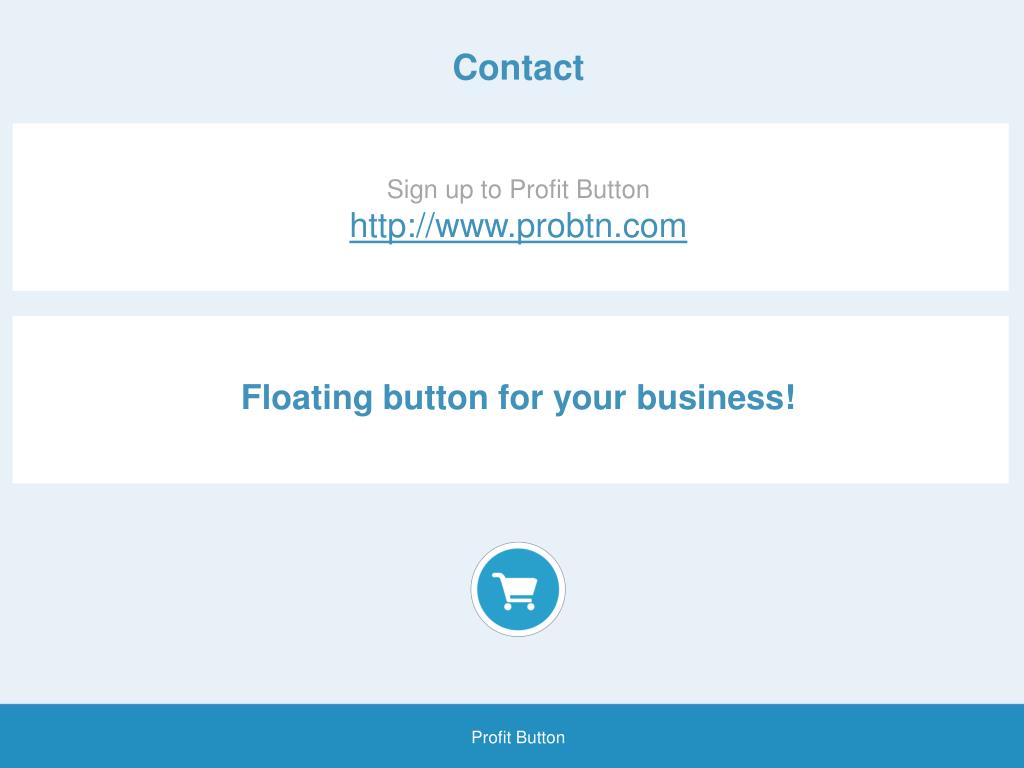 Contact

Sign up to Profit Button
http://www.probtn.com

Floating button for your business!

Profit Button