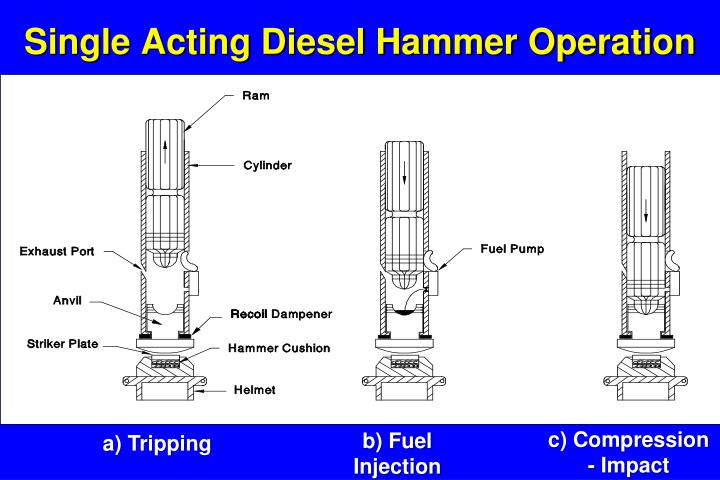 Single Acting Diesel Hammer Operation

Ram

Cylinder

Exhaust Port

Anvil

Recoil Dampener

Striker Plate

Hammer Cushion

Helmet

Fuel Pump

a) Tripping

b) Fuel Injection

c) Compression - Impact