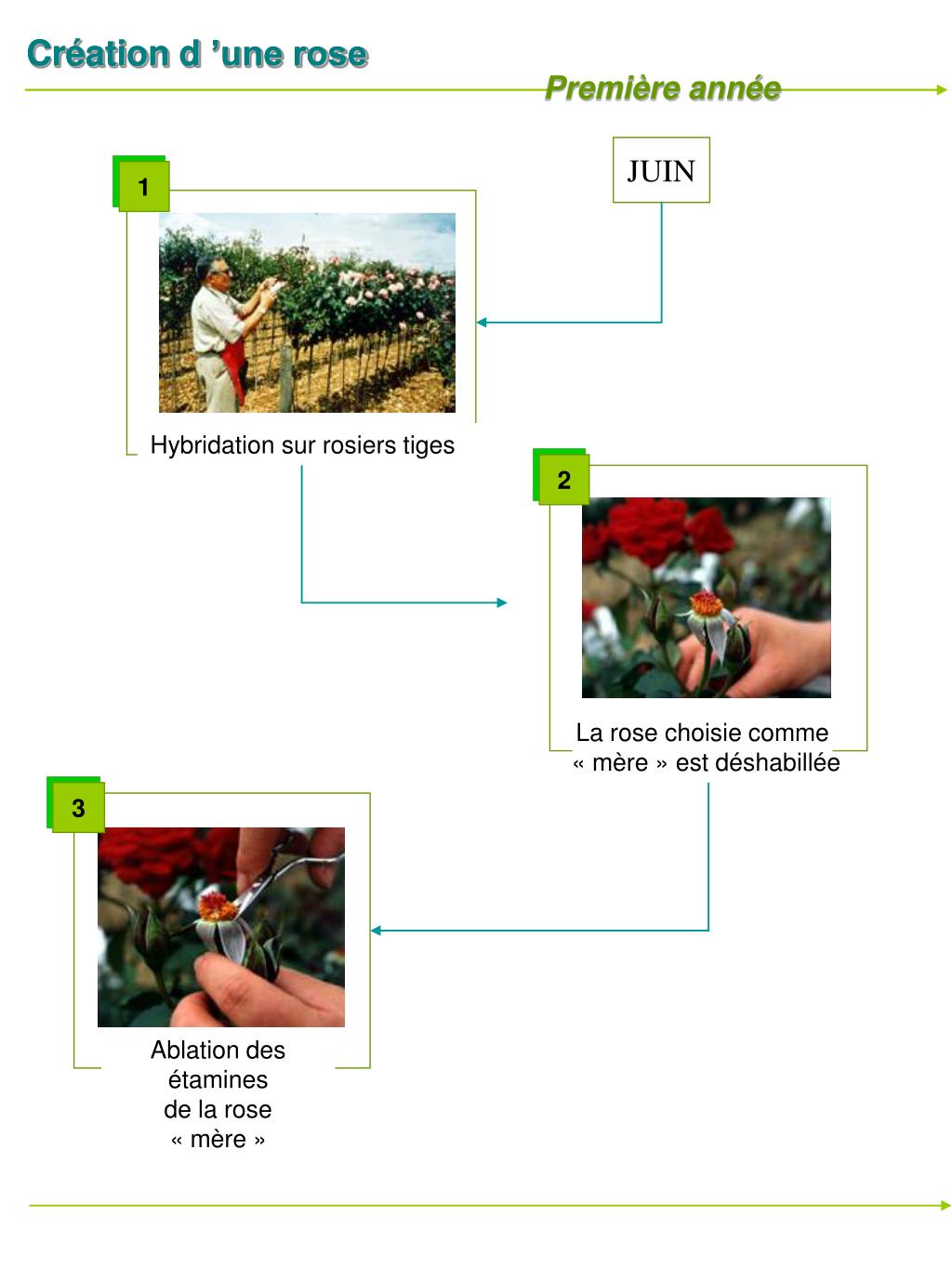 Création d ’une rose

Première année

JUIN

1

Hybridation sur rosiers tiges

2

La rose choisie comme « mère » est déshabillée

3

Ablation des étamines de la rose « mère »