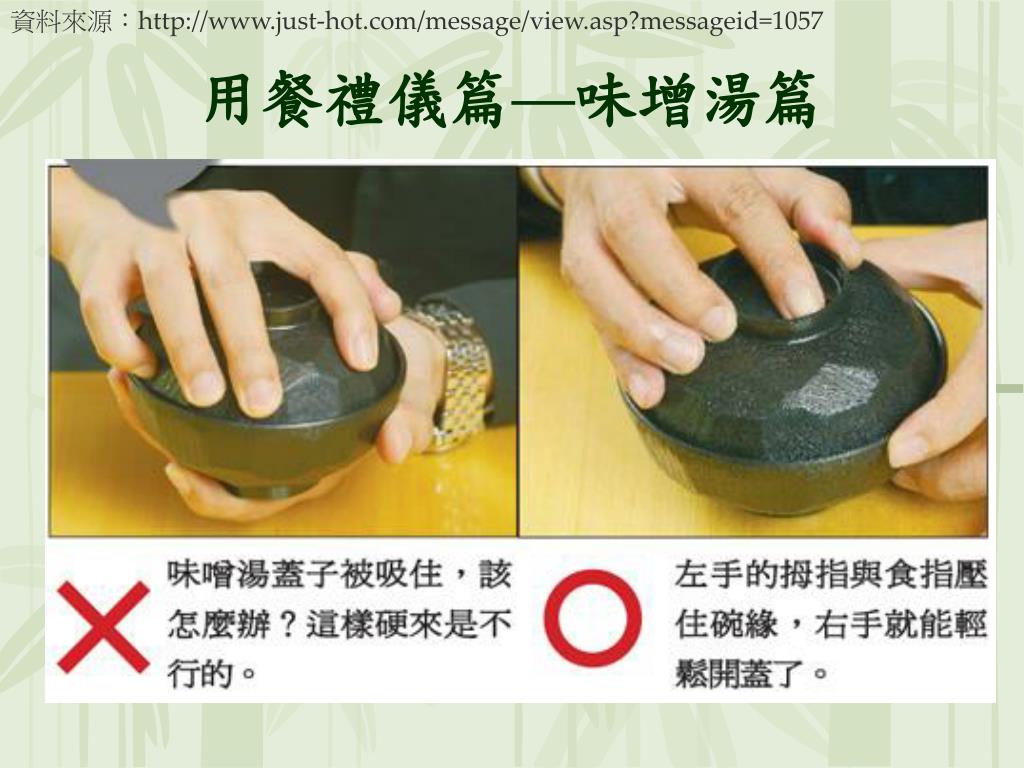 資料來源：http://www.just-hot.com/message/view.asp?messageid=1057

用餐禮儀篇—味增湯篇

味噌湯蓋子被吸住，該怎麼辦？這樣硬來是不行的。

左手的拇指與食指壓住碗緣，右手就能輕鬆開蓋了。