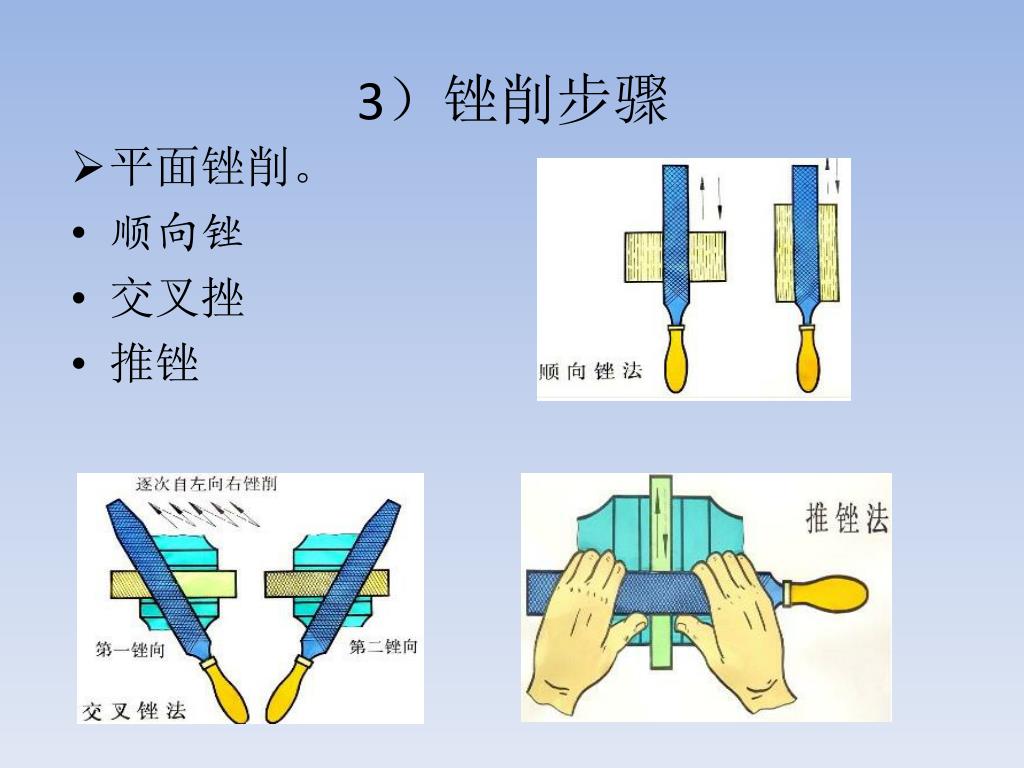 3）锉削步骤

➢平面锉削。
• 顺向锉
• 交叉挫
• 推锉

顺向锉法

逐次自左向右锉削

第一锉向

第二锉向

交叉锉法

推锉法