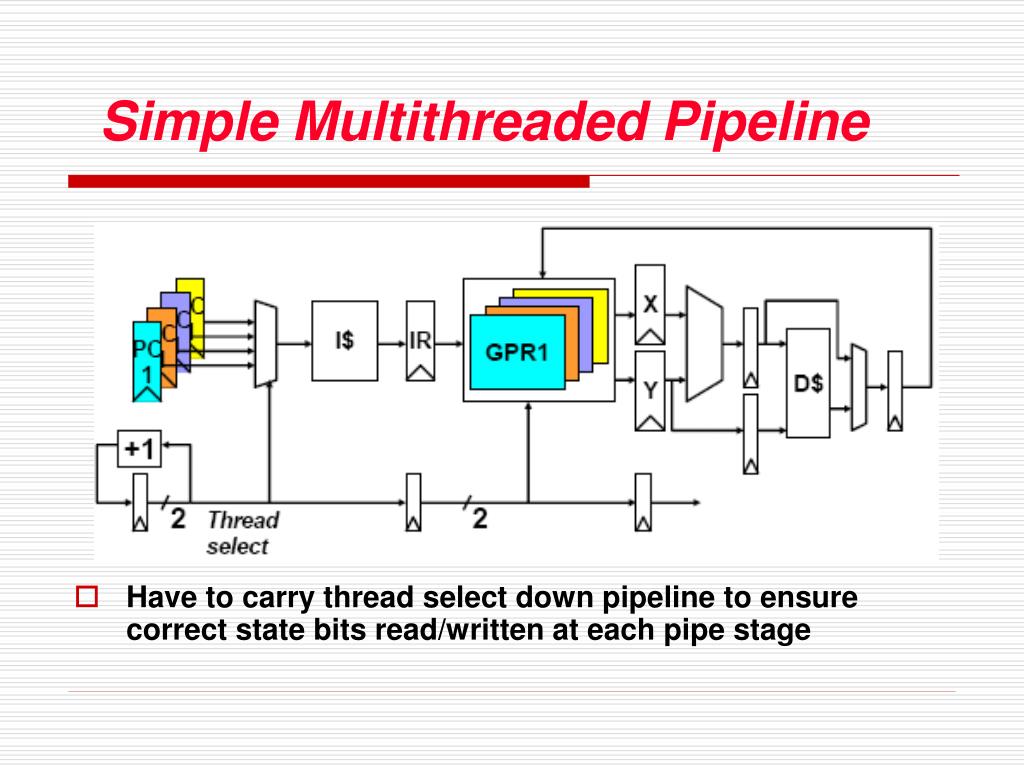 Simple Multithreaded Pipeline

PC 1 C C C

I$

IR

GPR1

X

Y

D$

+1

2

Thread select

2

Have to carry thread select down pipeline to ensure correct state bits read/written at each pipe stage