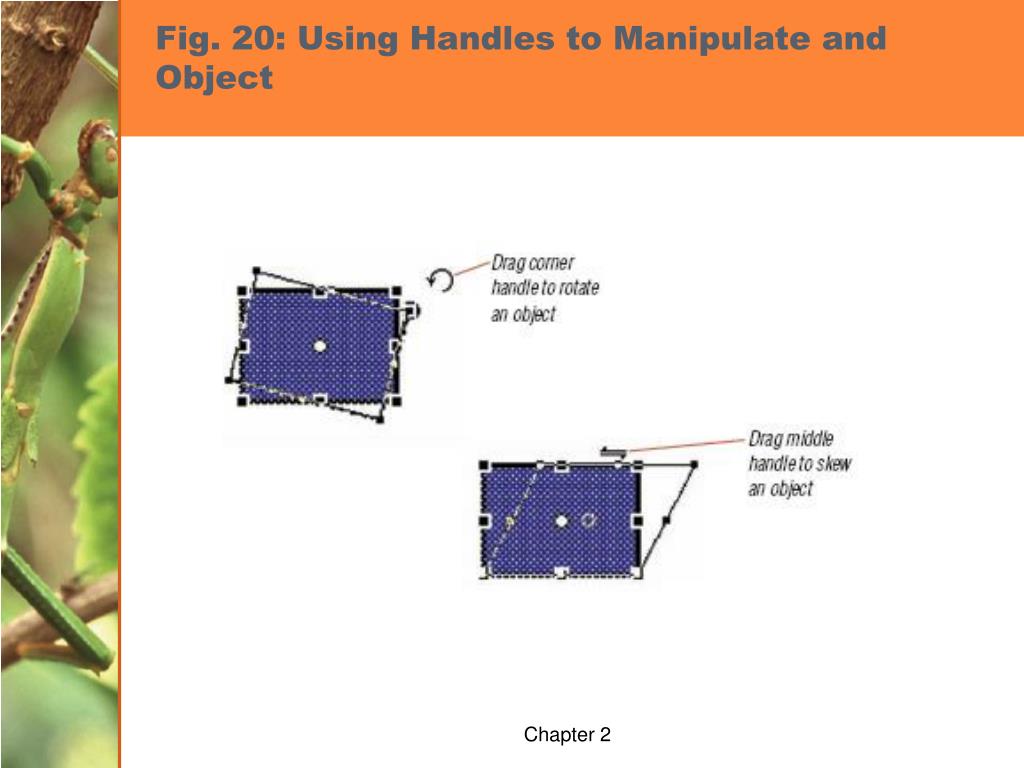 Fig. 20: Using Handles to Manipulate and Object

Drag corner handle to rotate an object

Drag middle handle to skew an object

Chapter 2