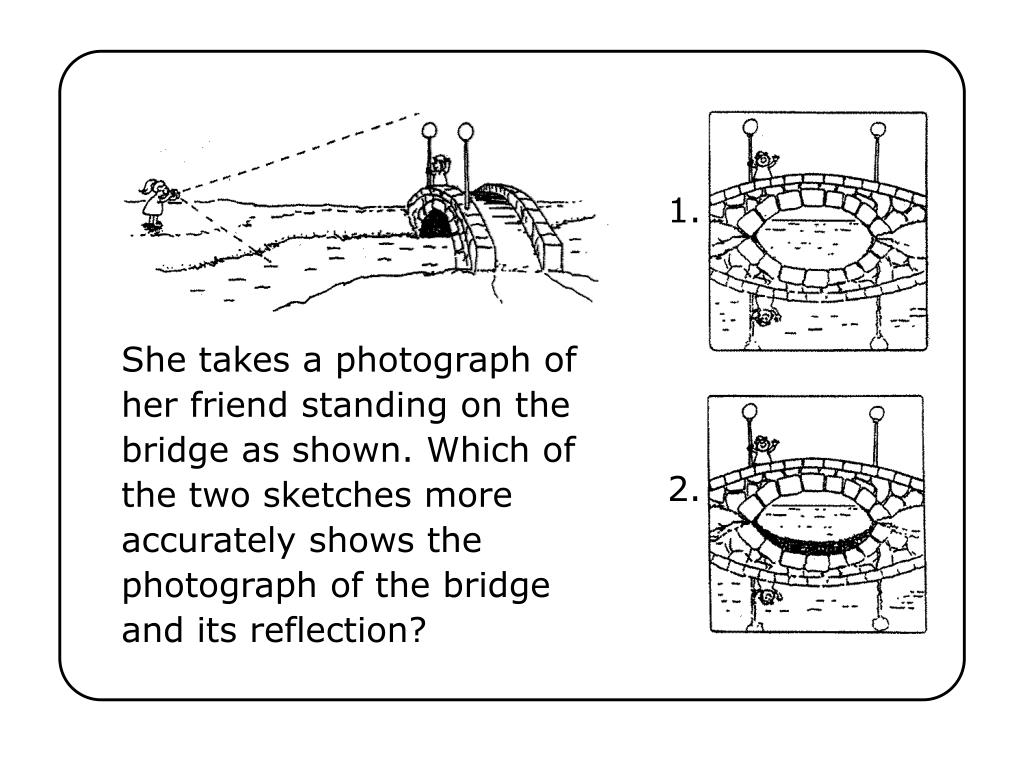 She takes a photograph of her friend standing on the bridge as shown. Which of the two sketches more accurately shows the photograph of the bridge and its reflection?

1.

2.