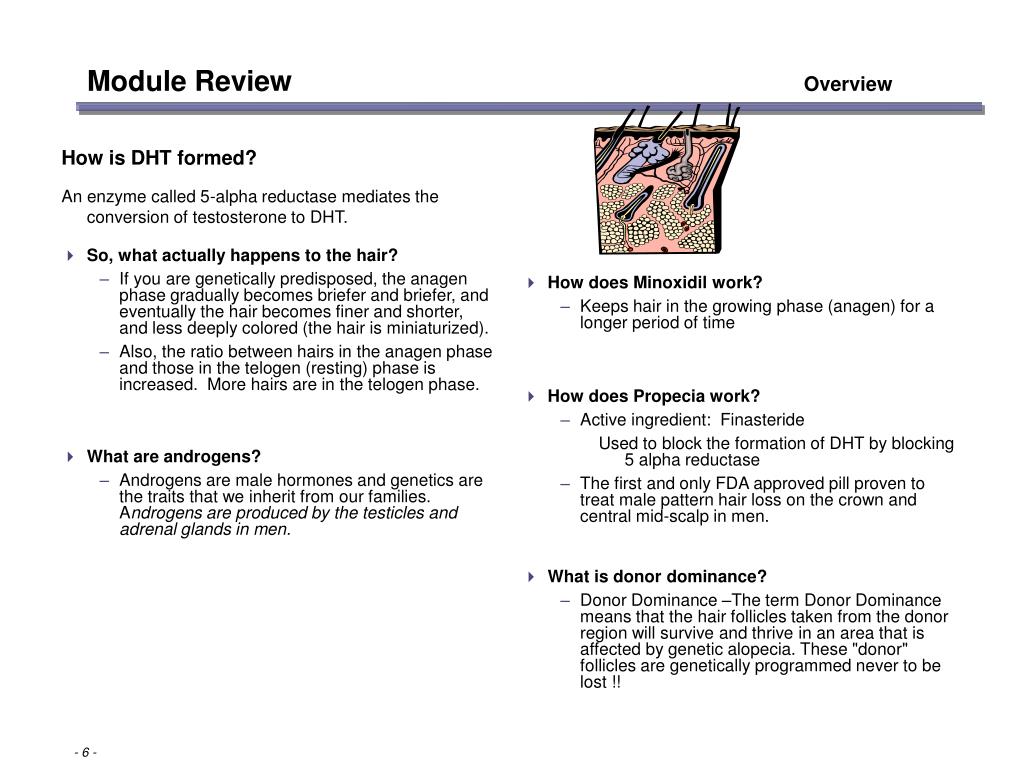 Module Review

Overview

How is DHT formed?

An enzyme called 5-alpha reductase mediates the conversion of testosterone to DHT.

So, what actually happens to the hair?

– If you are genetically predisposed, the anagen phase gradually becomes briefer and briefer, and eventually the hair becomes finer and shorter, and less deeply colored (the hair is miniaturized).

– Also, the ratio between hairs in the anagen phase and those in the telogen (resting) phase is increased. More hairs are in the telogen phase.

What are androgens?

– Androgens are male hormones and genetics are the traits that we inherit from our families. Androgens are produced by the testicles and adrenal glands in men.

How does Minoxidil work?

– Keeps hair in the growing phase (anagen) for a longer period of time

How does Propecia work?

– Active ingredient: Finasteride

Used to block the formation of DHT by blocking 5 alpha reductase

– The first and only FDA approved pill proven to treat male pattern hair loss on the crown and central mid-scalp in men.

What is donor dominance?

– Donor Dominance –The term Donor Dominance means that the hair follicles taken from the donor region will survive and thrive in an area that is affected by genetic alopecia. These "donor" follicles are genetically programmed never to be lost !!

- 6 -