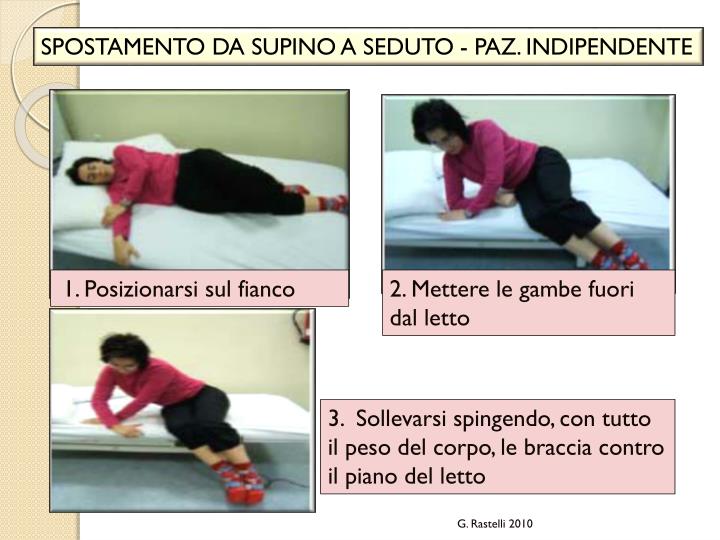 SPOSTAMENTO DA SUPINO A SEDUTO - PAZ. INDIPENDENTE

1. Posizionarsi sul fianco

2. Mettere le gambe fuori dal letto

3. Sollevarsi spingendo, con tutto il peso del corpo, le braccia contro il piano del letto

G. Rastelli 2010