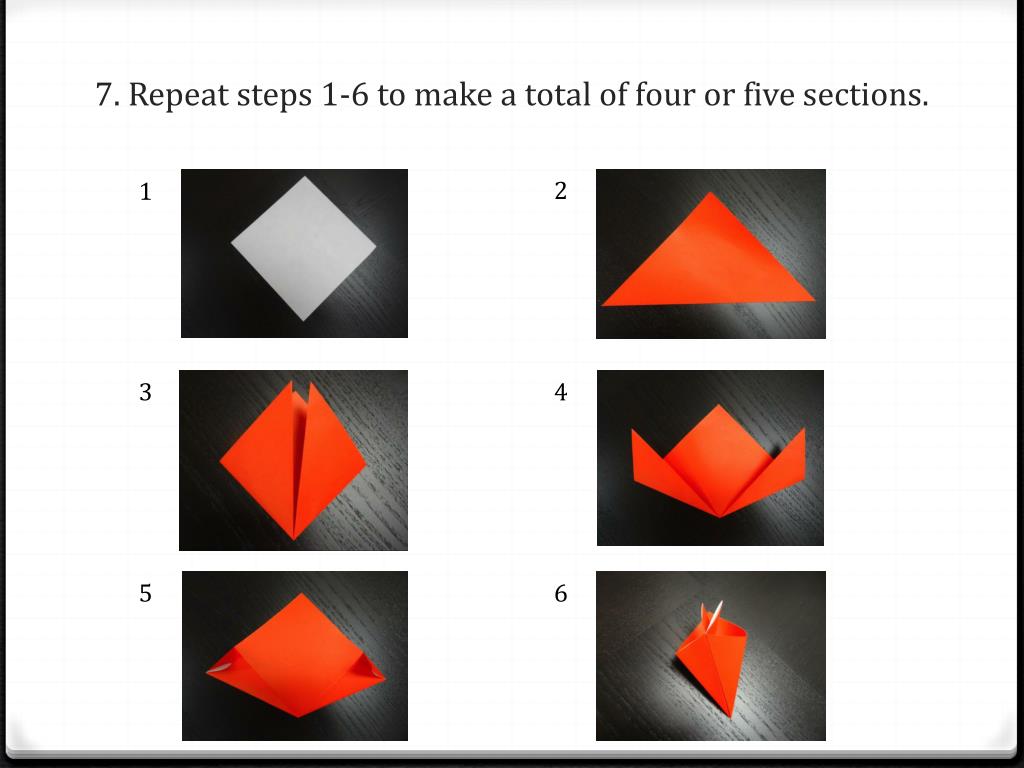 7. Repeat steps 1-6 to make a total of four or five sections.

1

2

3

4

5

6