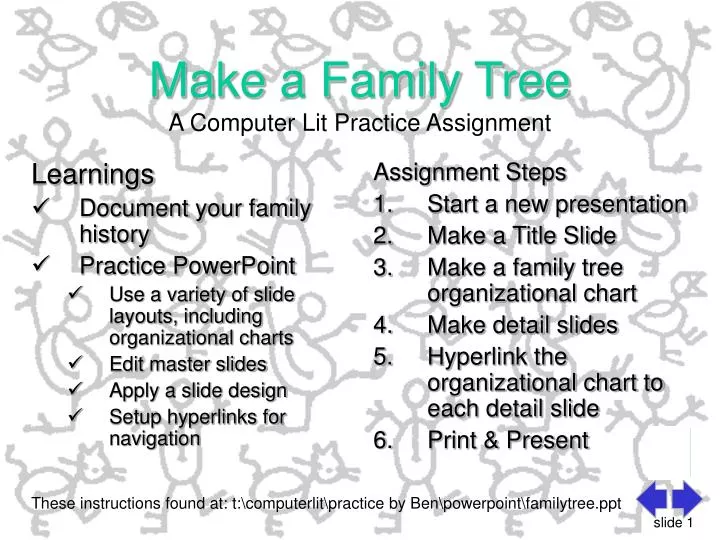 Make a Family Tree
A Computer Lit Practice Assignment

Learnings
✓ Document your family history
✓ Practice PowerPoint
✓ Use a variety of slide layouts, including organizational charts
✓ Edit master slides
✓ Apply a slide design
✓ Setup hyperlinks for navigation

Assignment Steps
1. Start a new presentation
2. Make a Title Slide
3. Make a family tree organizational chart
4. Make detail slides
5. Hyperlink the organizational chart to each detail slide
6. Print & Present

These instructions found at: t:\computerlit\practice by Ben\powerpoint\familytree.ppt

slide 1