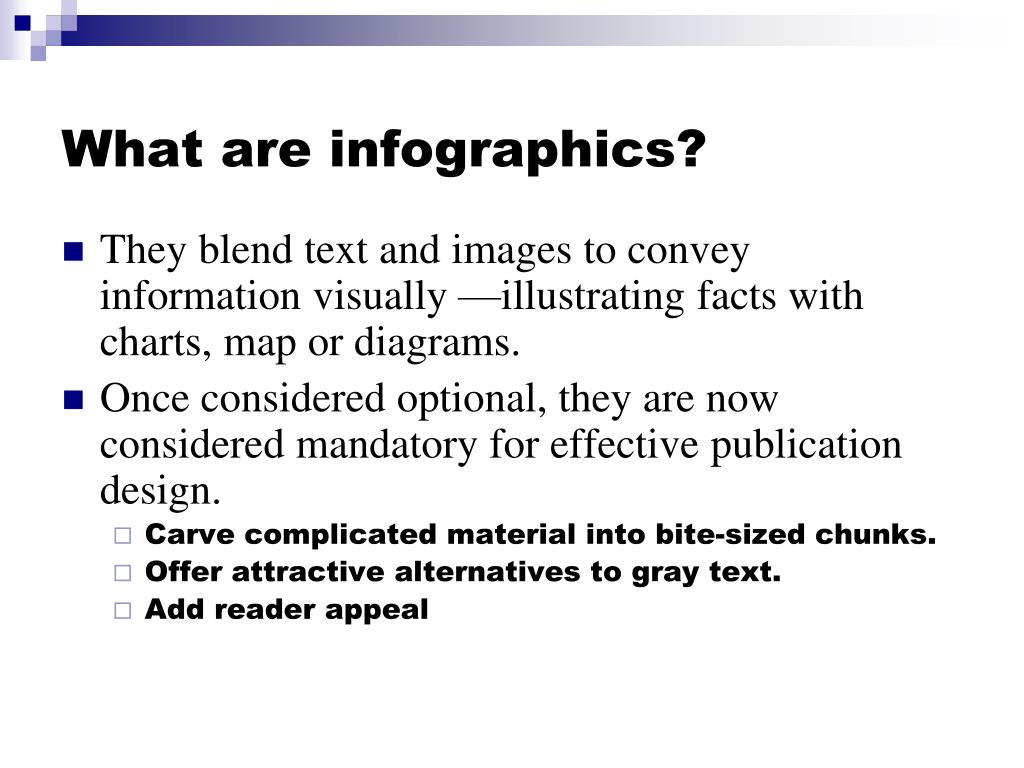 What are infographics?

They blend text and images to convey information visually —illustrating facts with charts, map or diagrams.

Once considered optional, they are now considered mandatory for effective publication design.

Carve complicated material into bite-sized chunks.

Offer attractive alternatives to gray text.

Add reader appeal