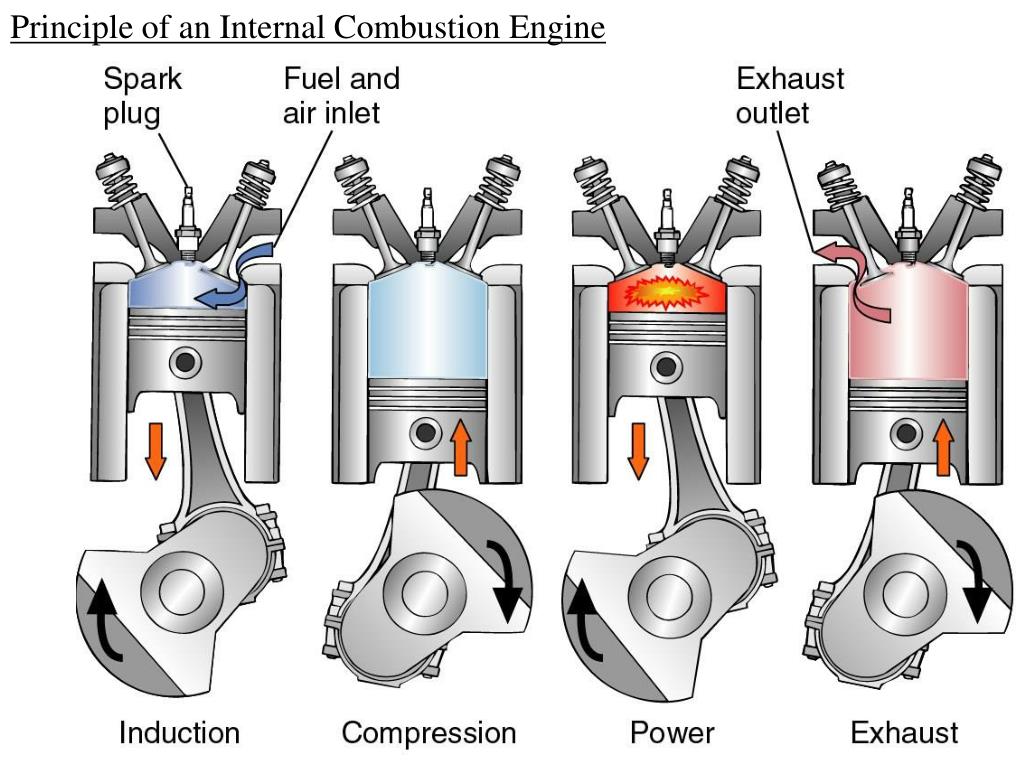 Principle of an Internal Combustion Engine

Spark plug

Fuel and air inlet

Exhaust outlet

Induction

Compression

Power

Exhaust