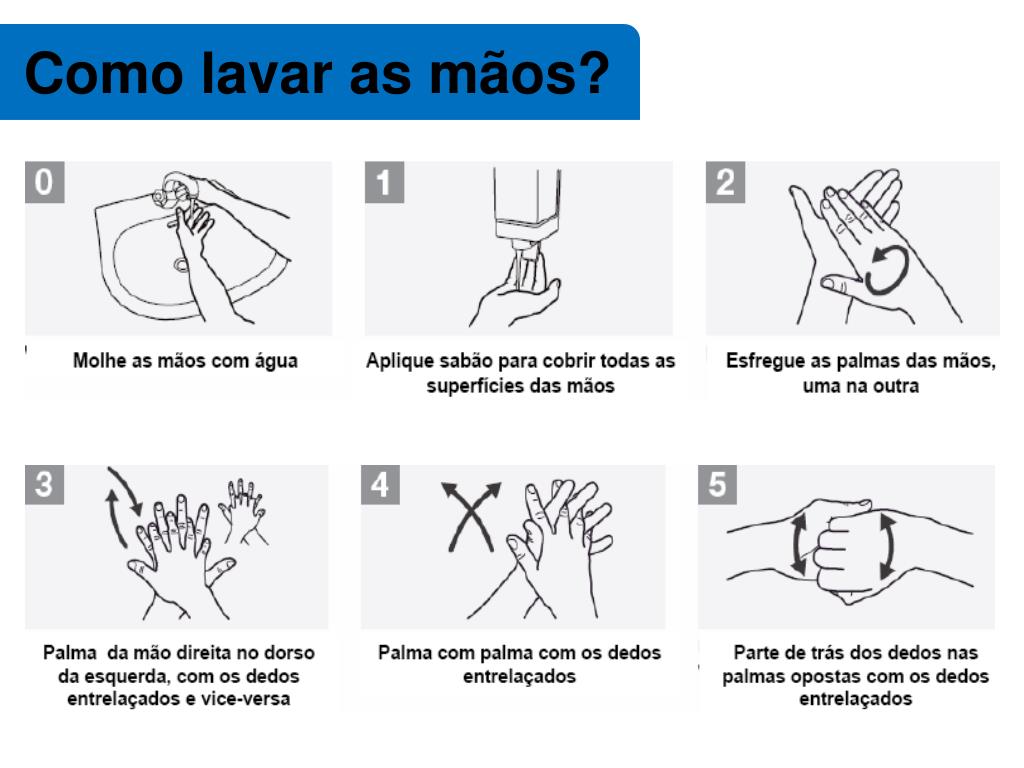 Como lavar as mãos?

0

Molhe as mãos com água

1

Aplique sabão para cobrir todas as superfícies das mãos

2

Esfregue as palmas das mãos, uma na outra

3

Palma da mão direita no dorso da esquerda, com os dedos entrelaçados e vice-versa

4

Palma com palma com os dedos entrelaçados

5

Parte de trás dos dedos nas palmas opostas com os dedos entrelaçados