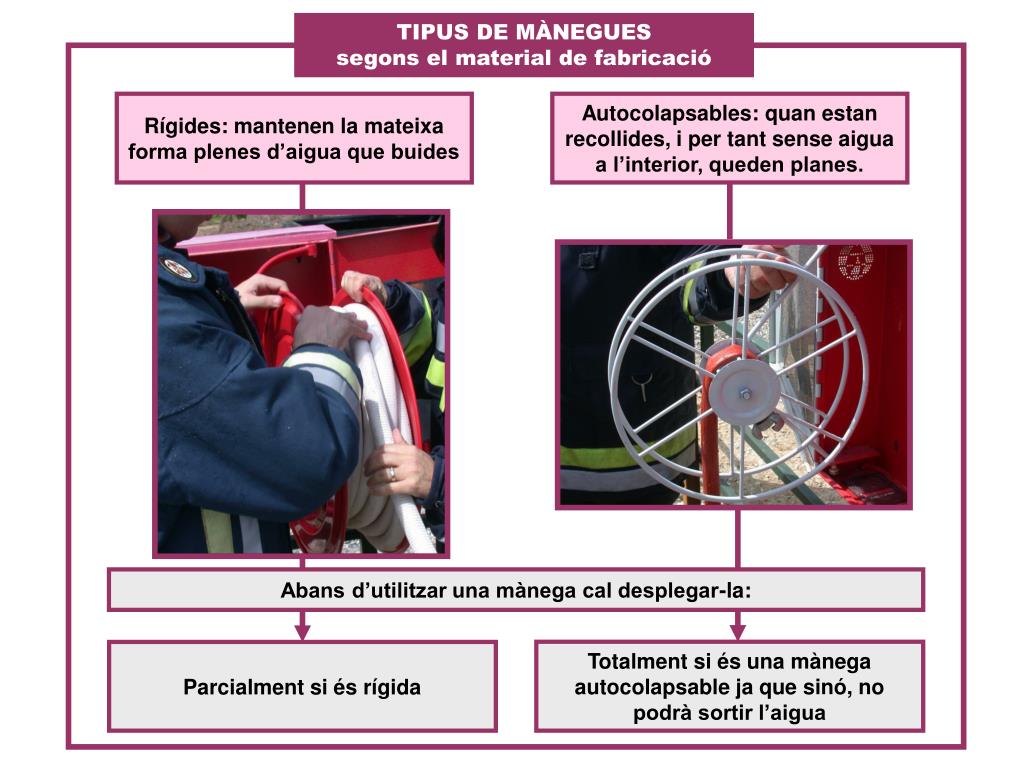 TIPUS DE MÀNEGUES
segons el material de fabricació

Rígides: mantenen la mateixa forma plenes d'aigua que buides

Autocolapsables: quan estan recollides, i per tant sense aigua a l'interior, queden planes.

Abans d'utilitzar una mànega cal desplegar-la:

Parcialment si és rígida

Totalment si és una mànega autocolapsable ja que sinó, no podrà sortir l'aigua