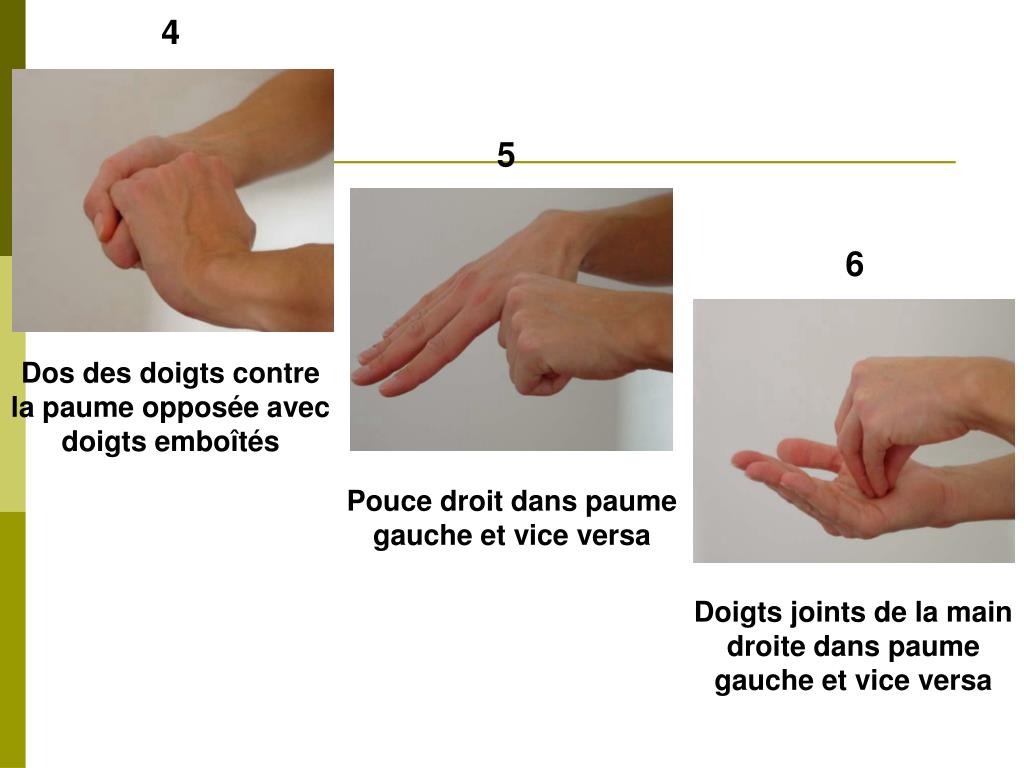 4

Dos des doigts contre la paume opposée avec doigts emboîtés

5

Pouce droit dans paume gauche et vice versa

6

Doigts joints de la main droite dans paume gauche et vice versa