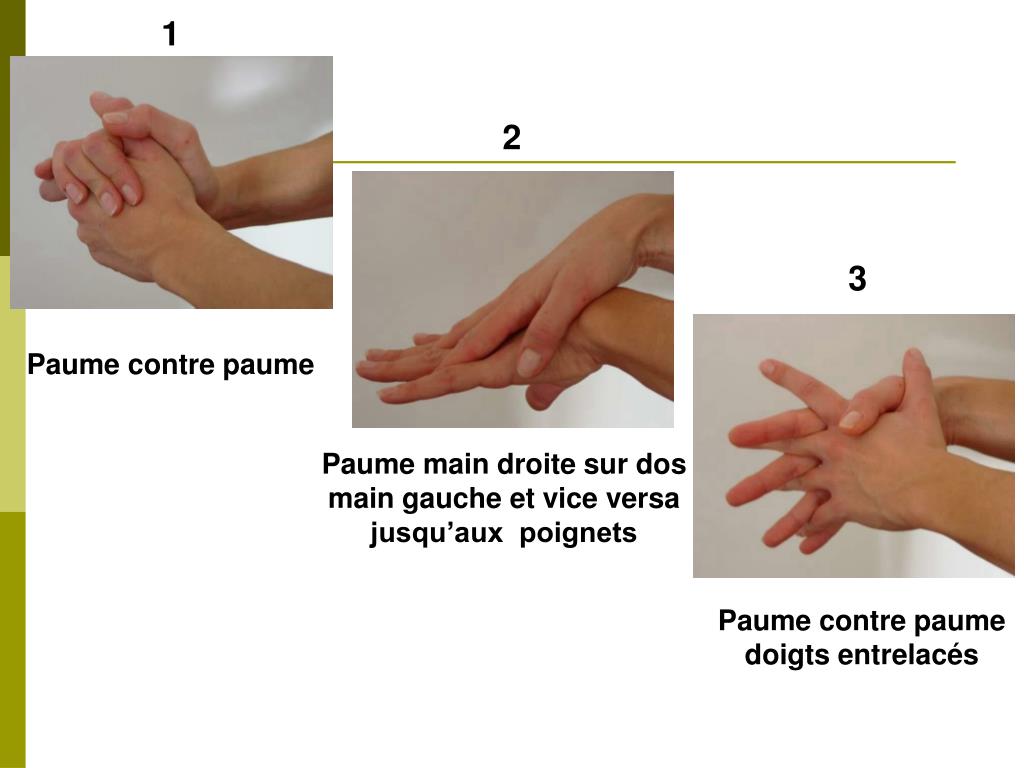 1

Paume contre paume

2

Paume main droite sur dos main gauche et vice versa jusqu’aux poignets

3

Paume contre paume doigts entrelacés