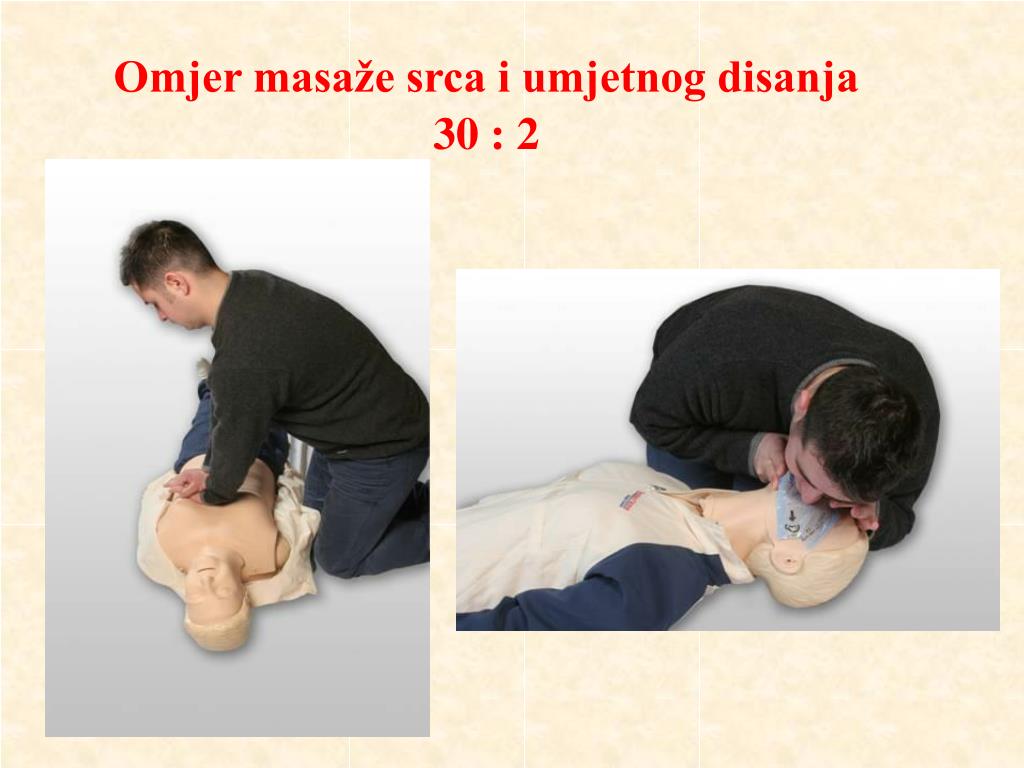 Omjer masaže srca i umjetnog disanja
30 : 2