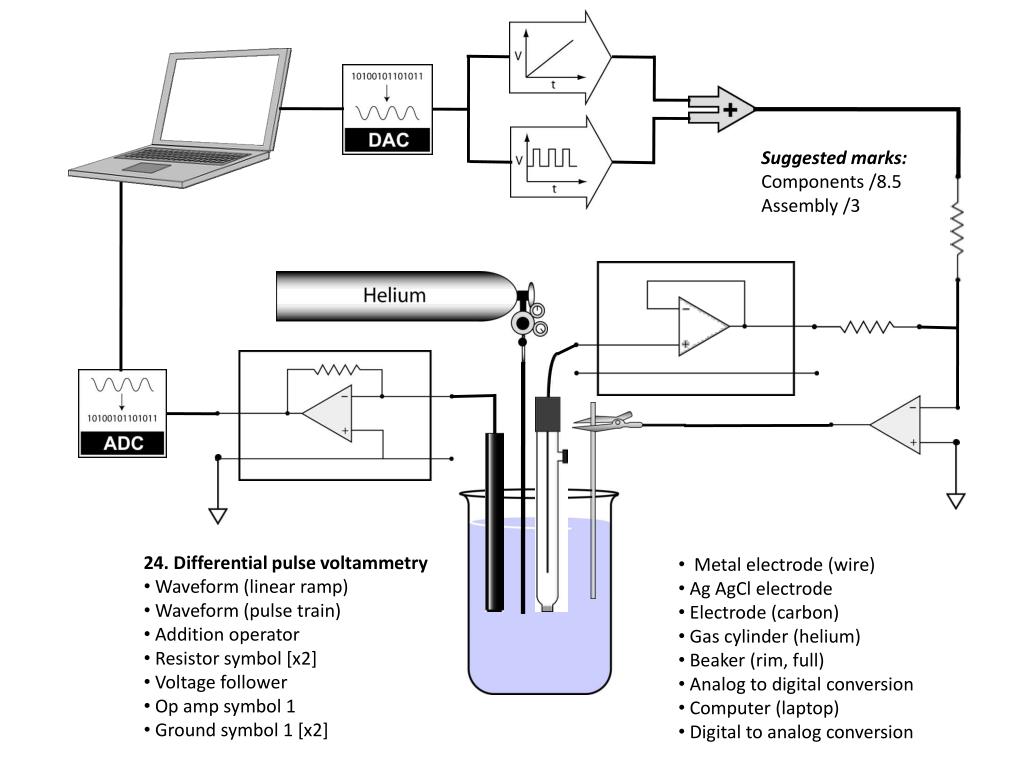 10100101101011

DAC

V
t

V
t

+

Suggested marks:
Components /8.5
Assembly /3

Helium

−
+

10100101101011

ADC

−
+

−
+

24. Differential pulse voltammetry
• Waveform (linear ramp)
• Waveform (pulse train)
• Addition operator
• Resistor symbol [x2]
• Voltage follower
• Op amp symbol 1
• Ground symbol 1 [x2]

• Metal electrode (wire)
• Ag AgCl electrode
• Electrode (carbon)
• Gas cylinder (helium)
• Beaker (rim, full)
• Analog to digital conversion
• Computer (laptop)
• Digital to analog conversion